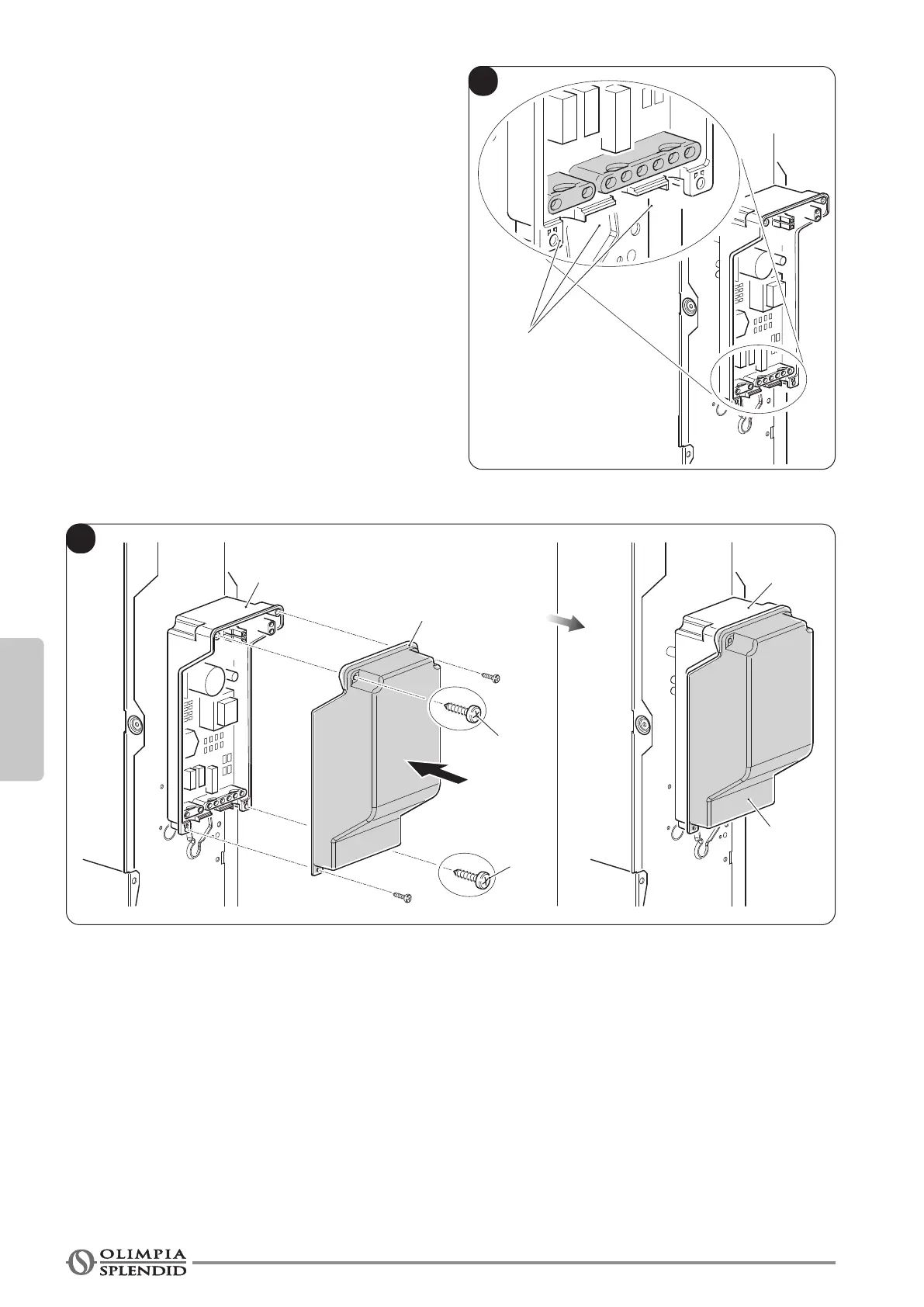 OLIMPIA SPLENDID