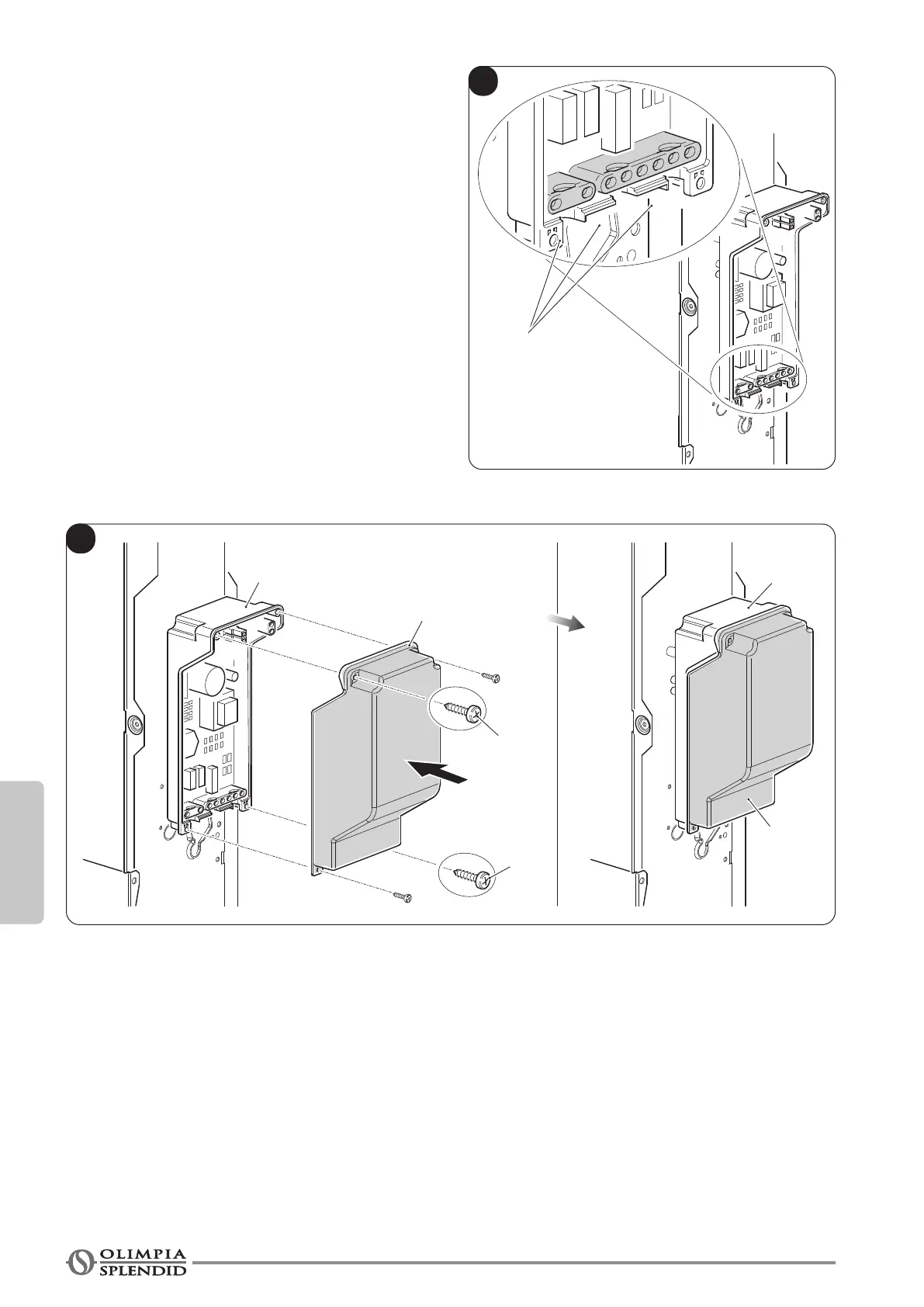 OLIMPIA SPLENDID