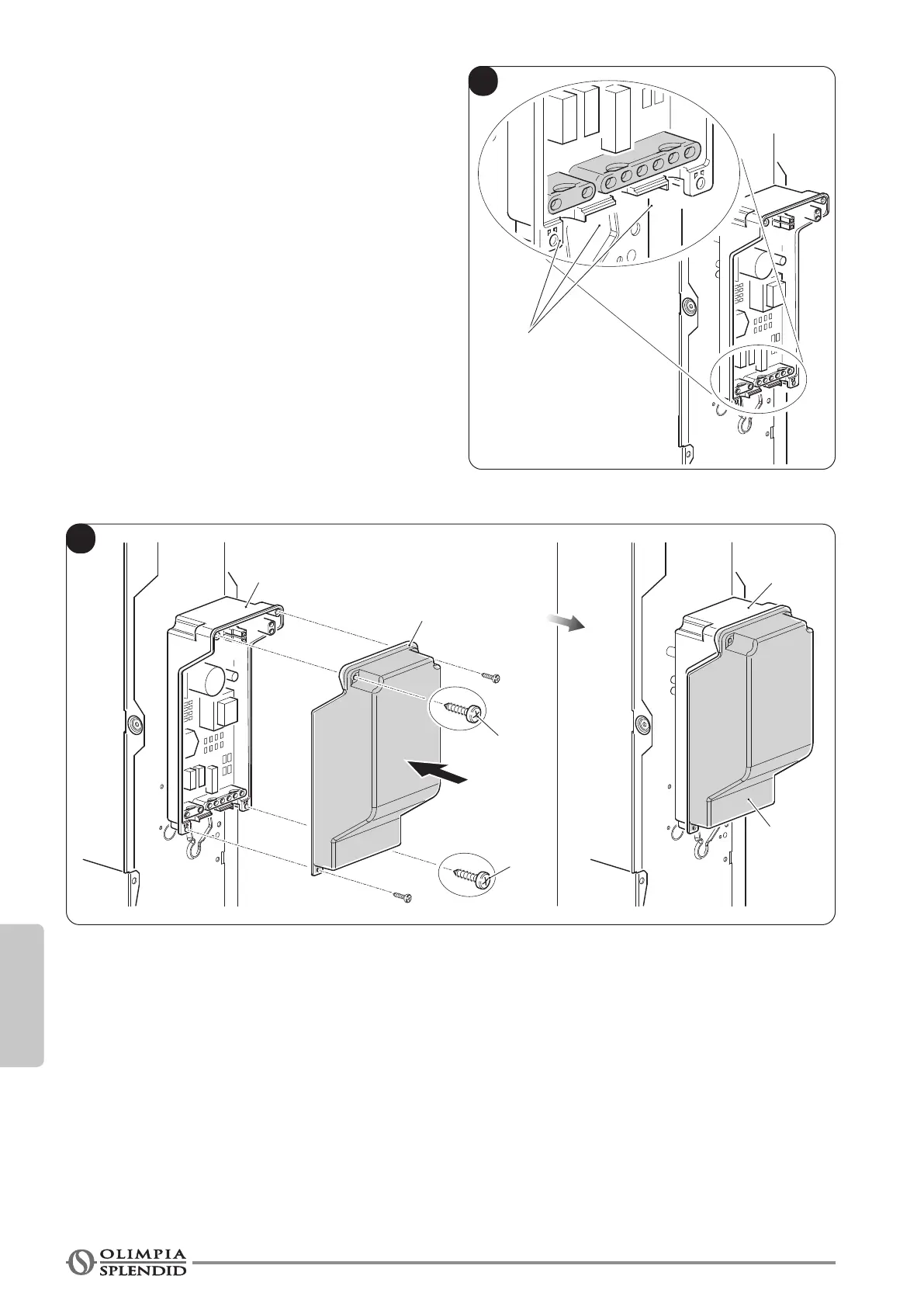 OLIMPIA SPLENDID