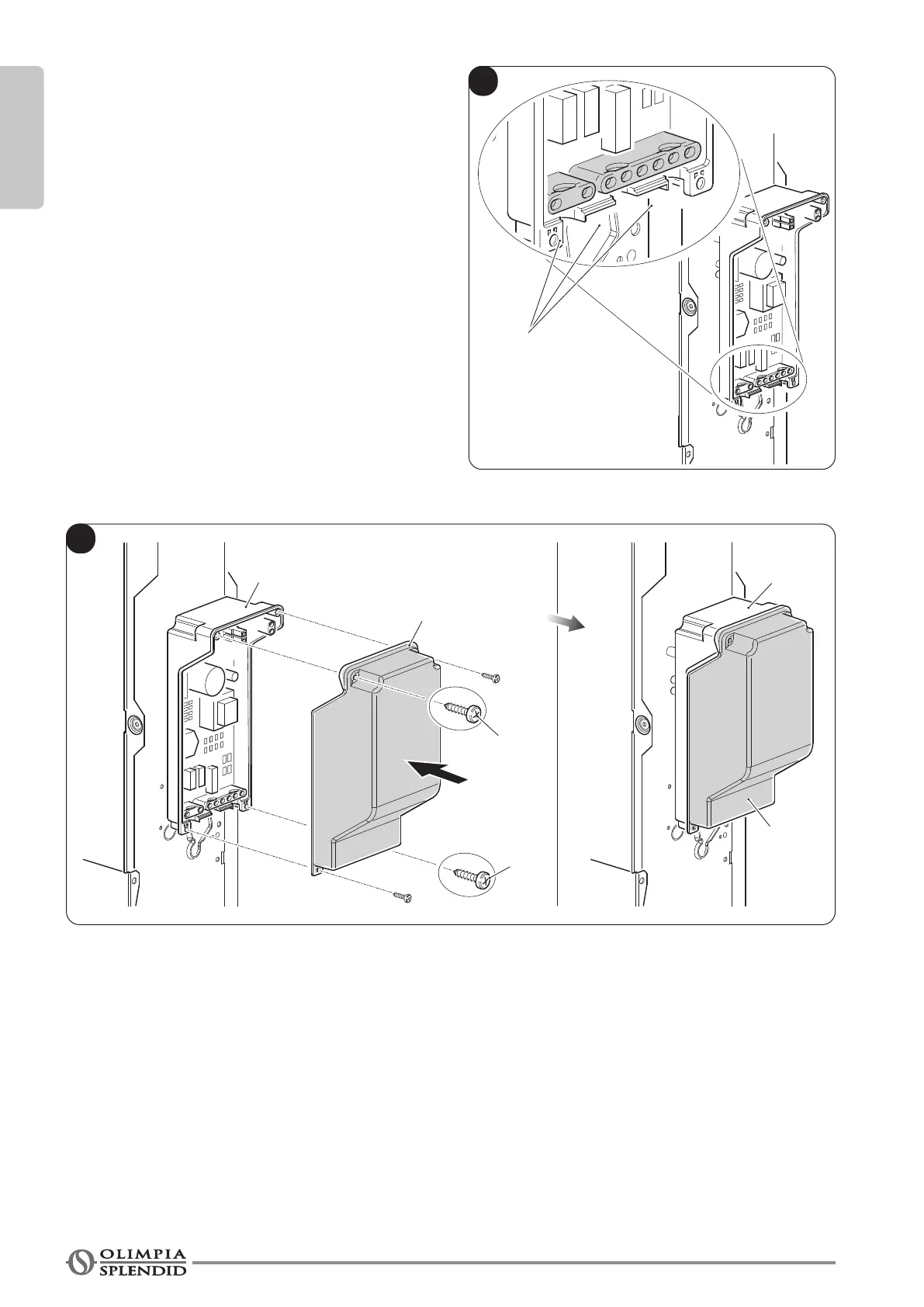 OLIMPIA SPLENDID