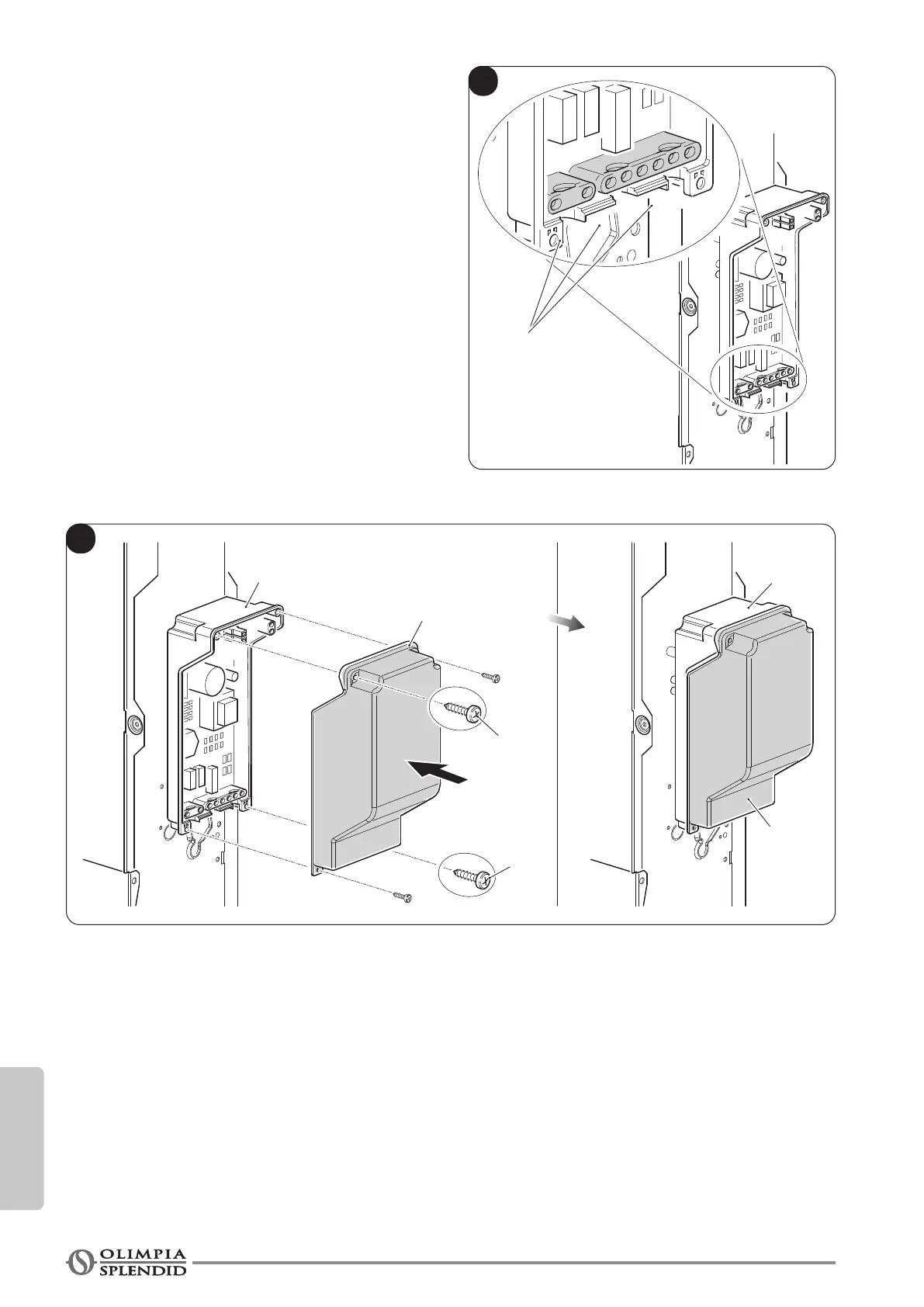 OLIMPIA SPLENDID