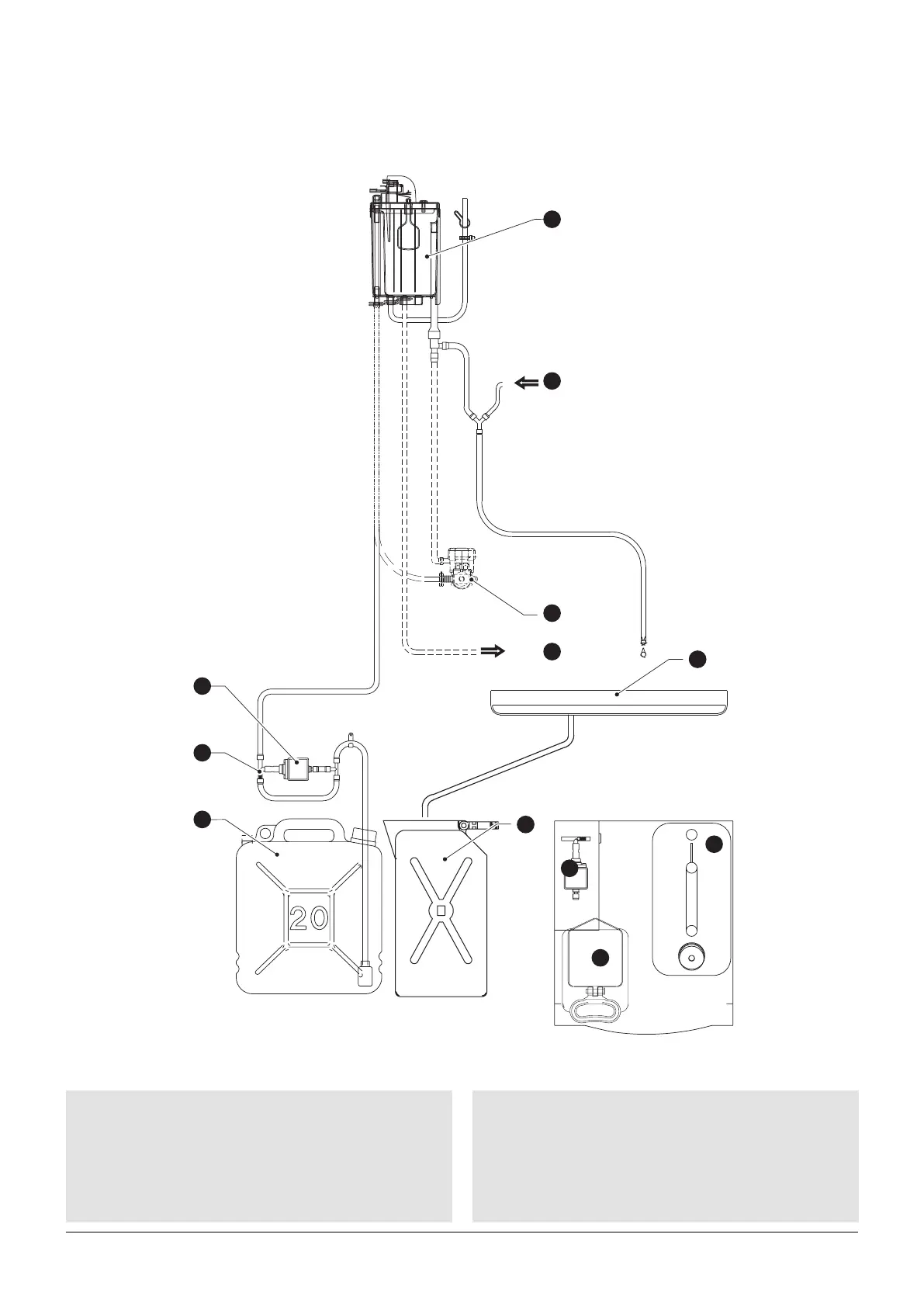 20