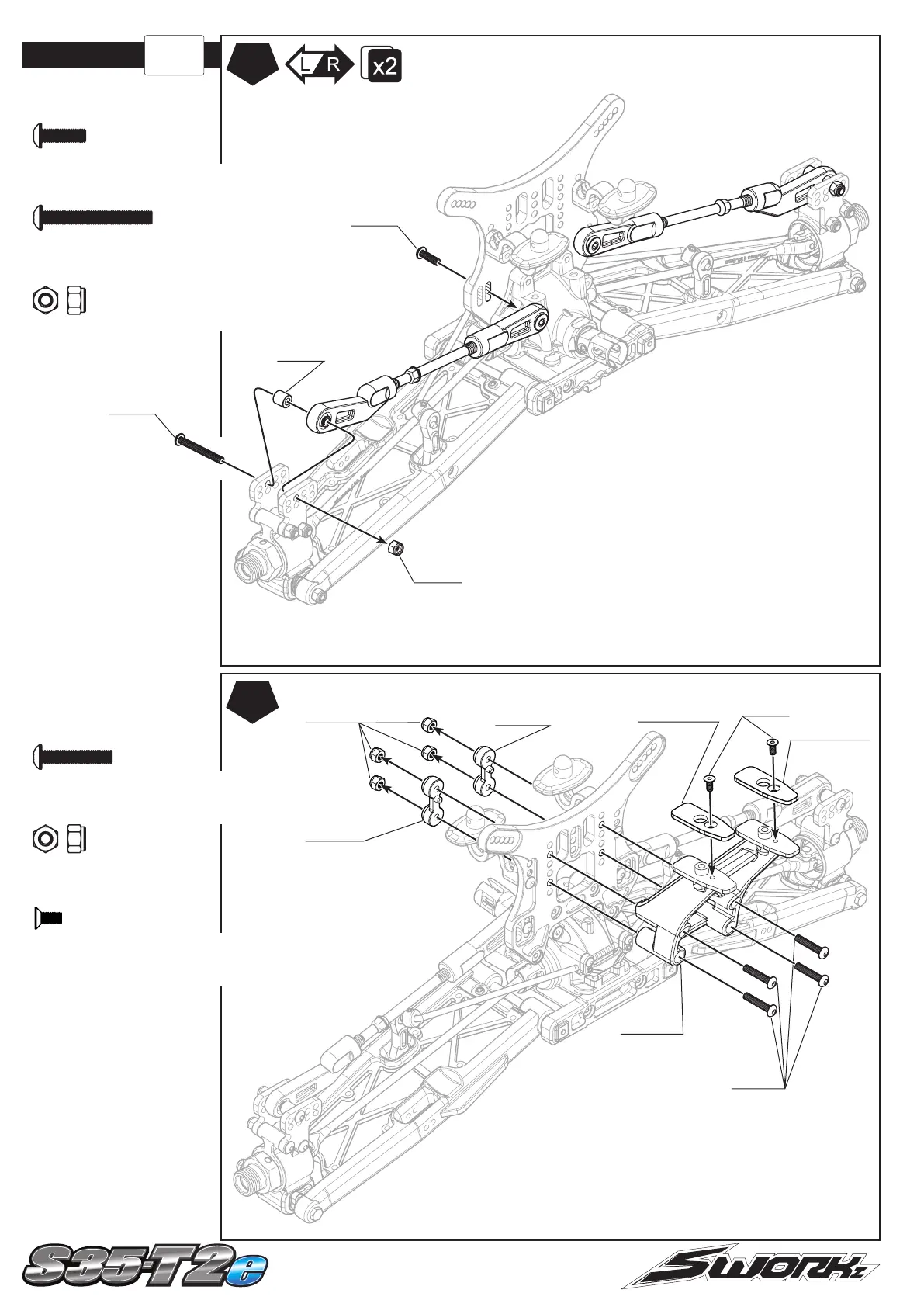 L R x2

S35-T2e

SWORKz