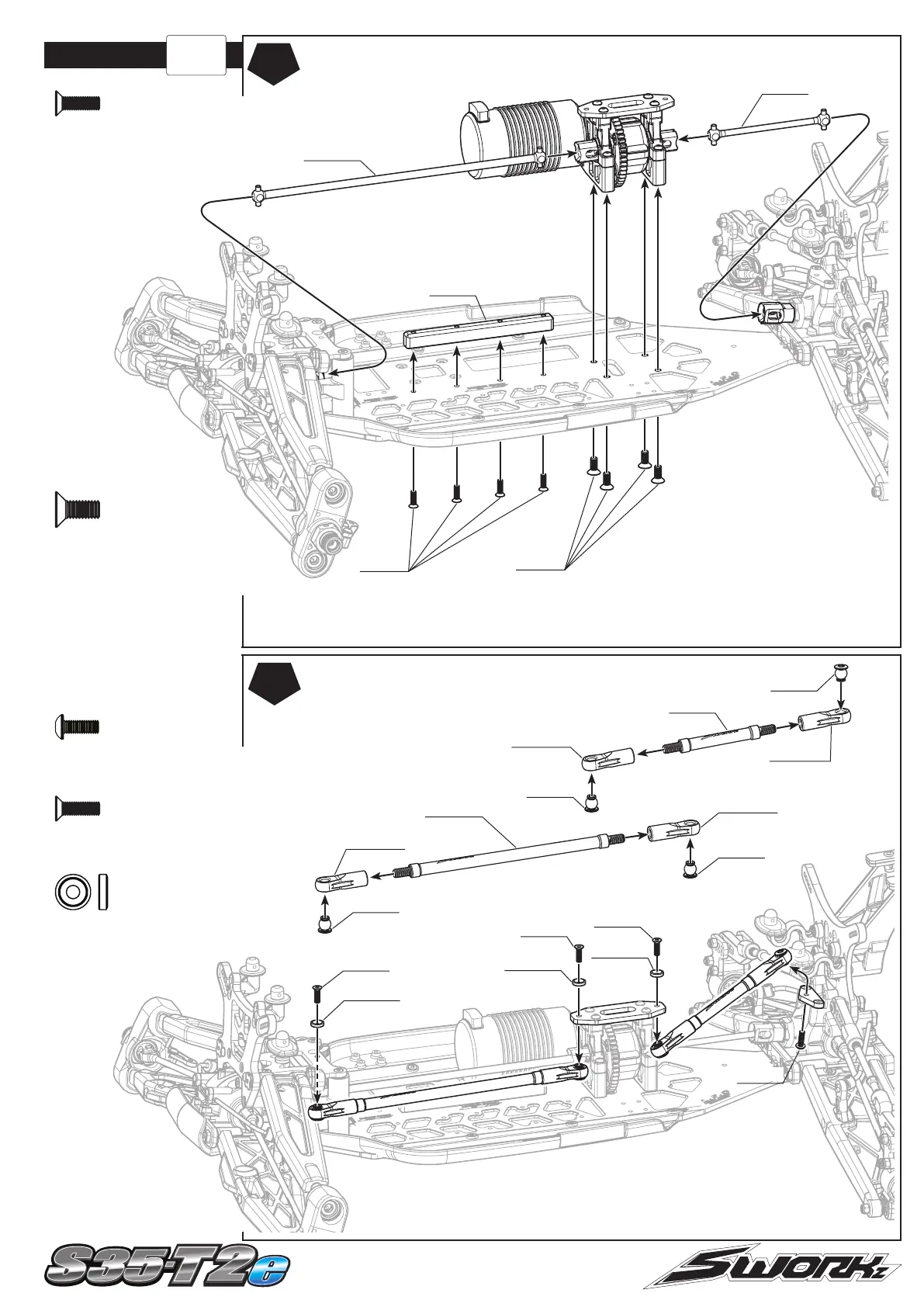 S35-T2e

SWORKz