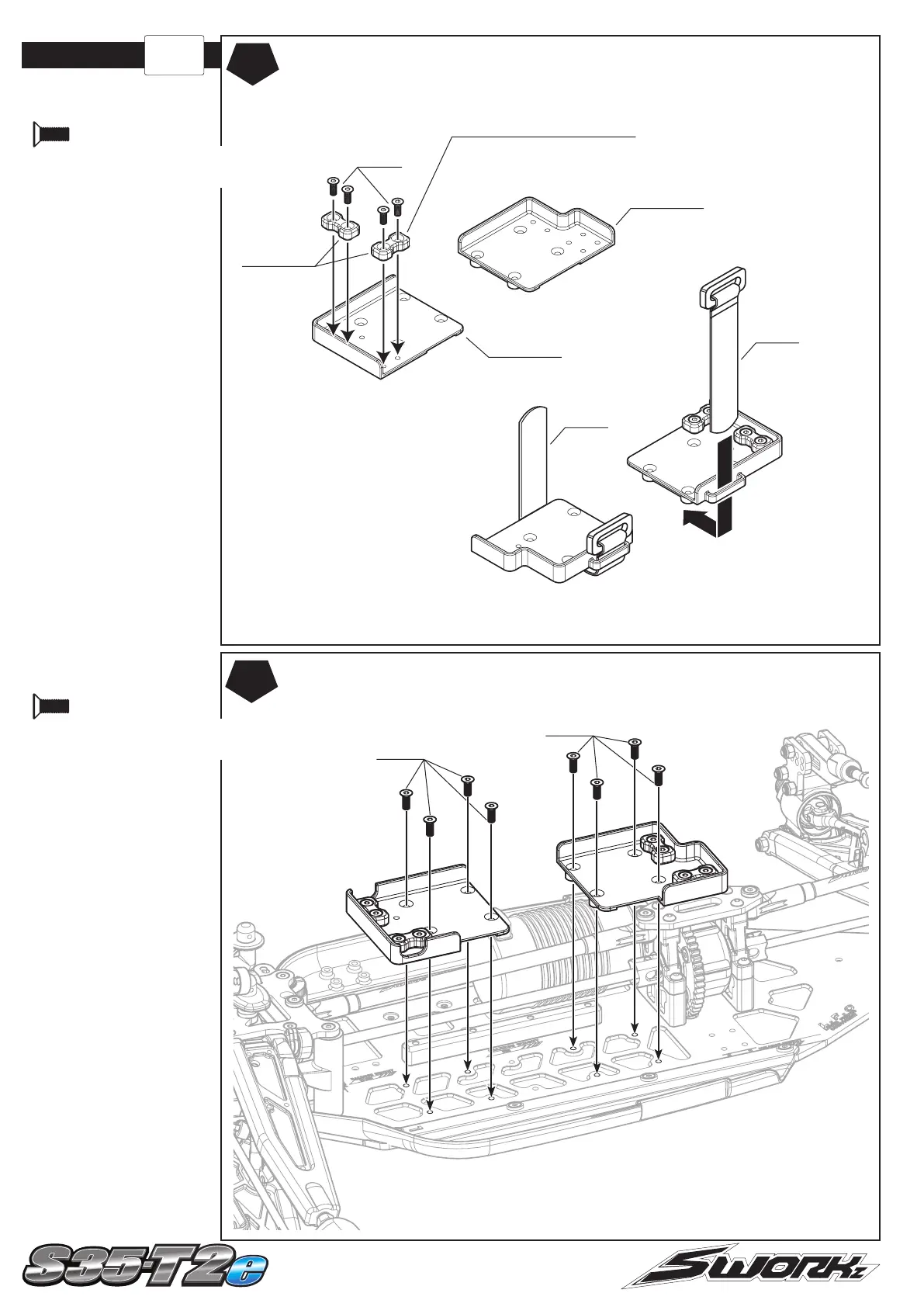 S35-T2e

SWORKz