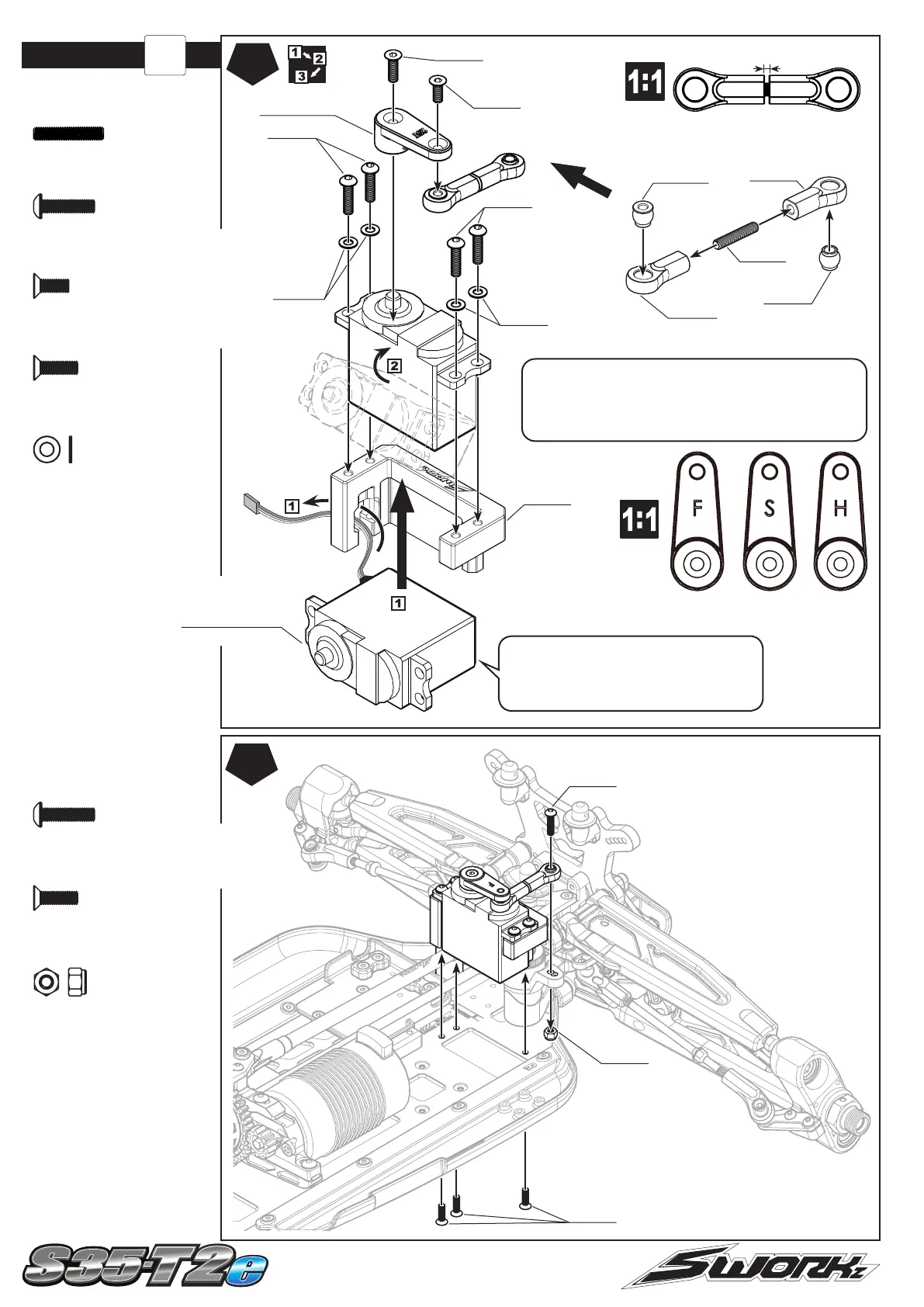 1 2 3

1:1

2

1

1

1:1

F S H

S35-T2e

SWORKz