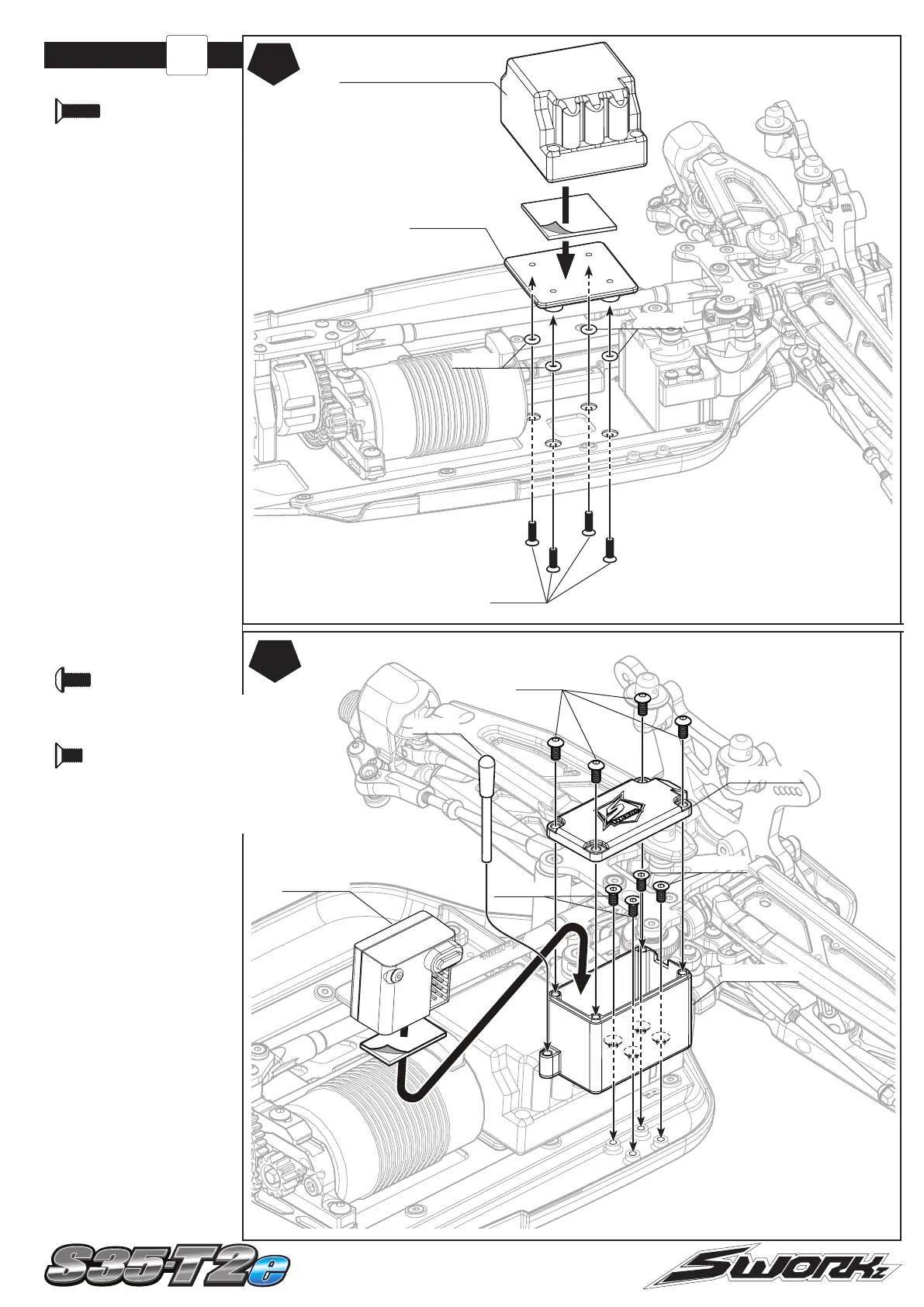 S35-T2e

SWORKz