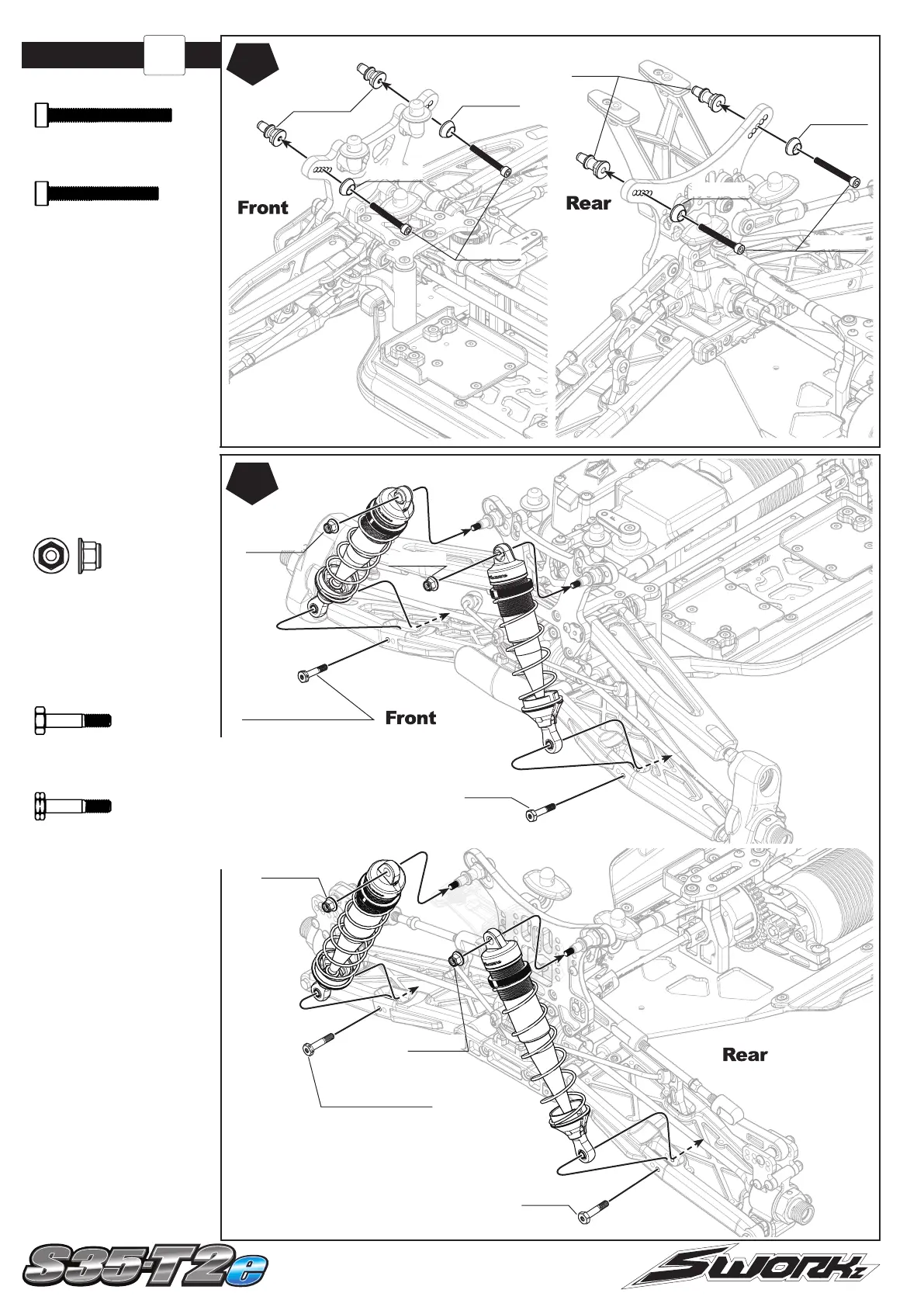 Front

Rear

Front

Rear

S35-T2e

SWORKz