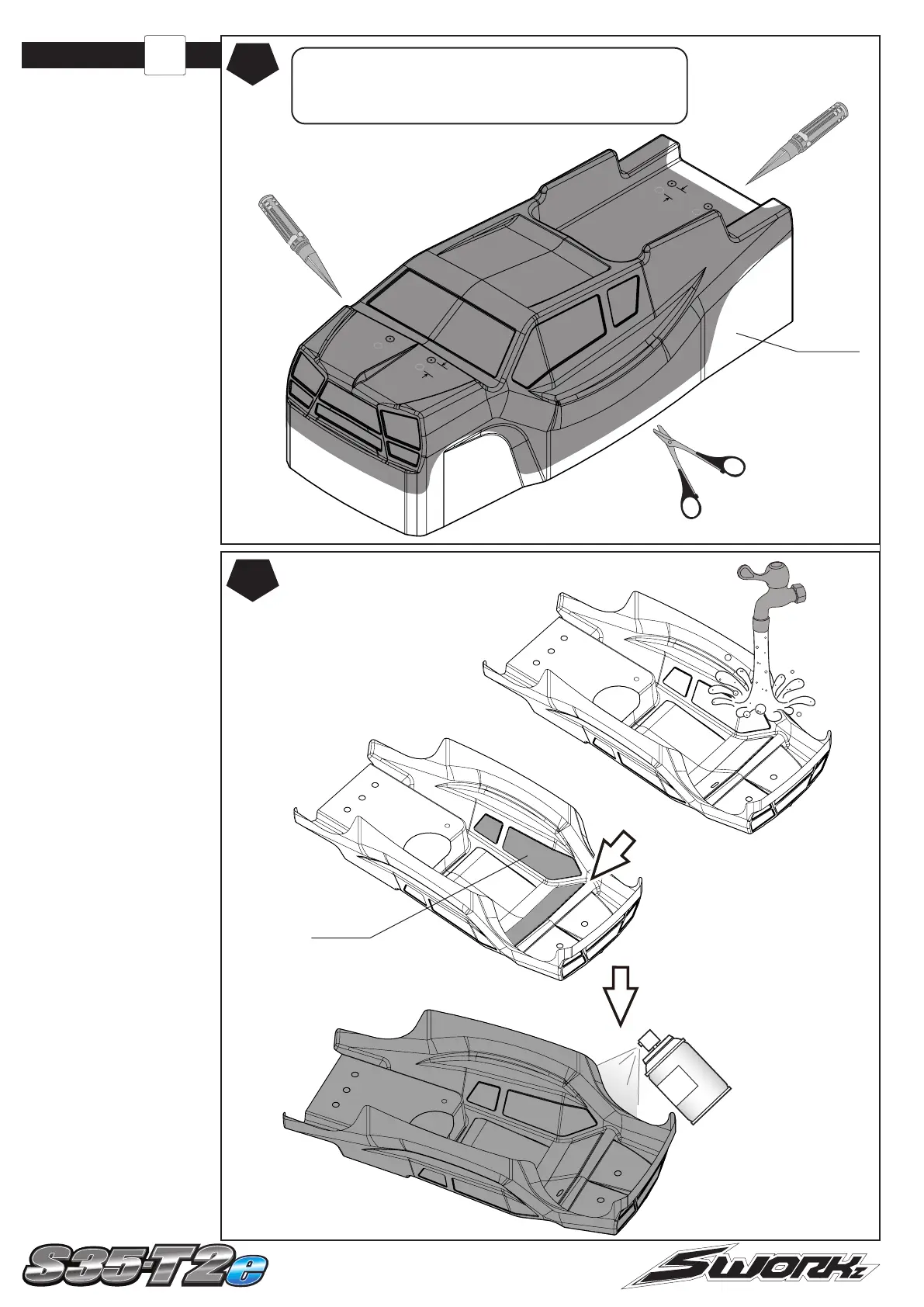 S35-T2e

SWORKz