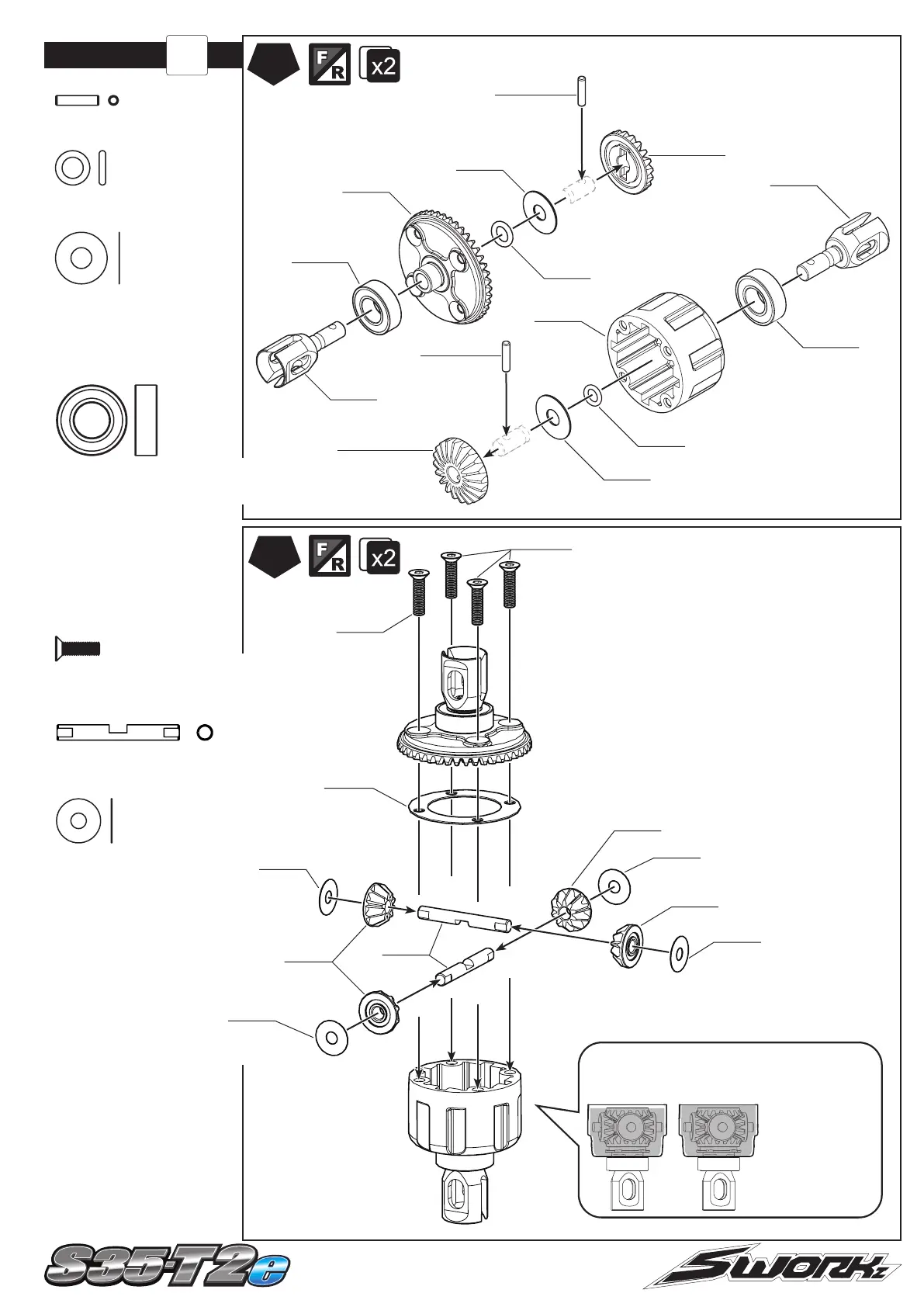 F R x2

F R x2

S35-T2e

SWORKz