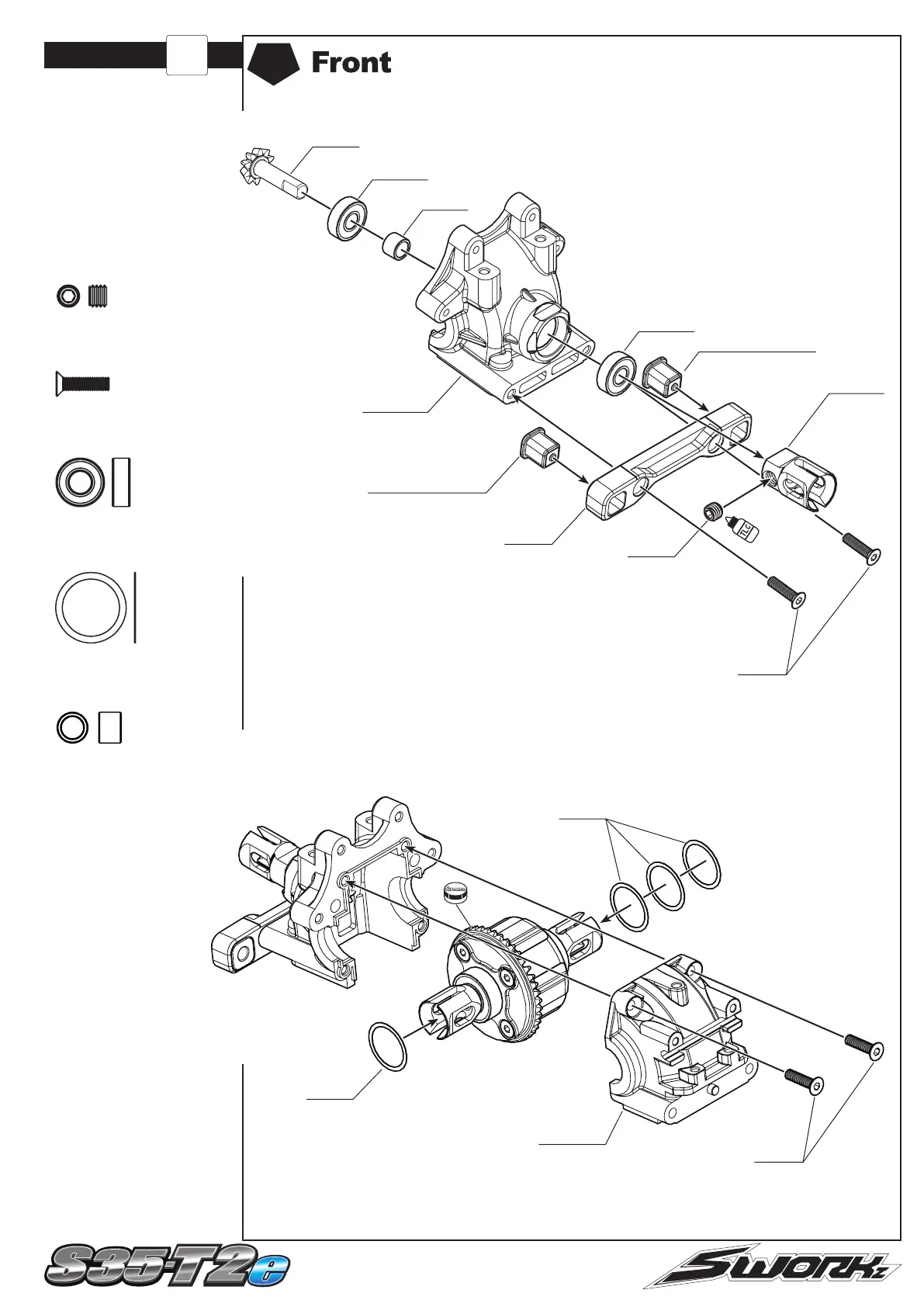 Front

S35-T2e

SWORKz