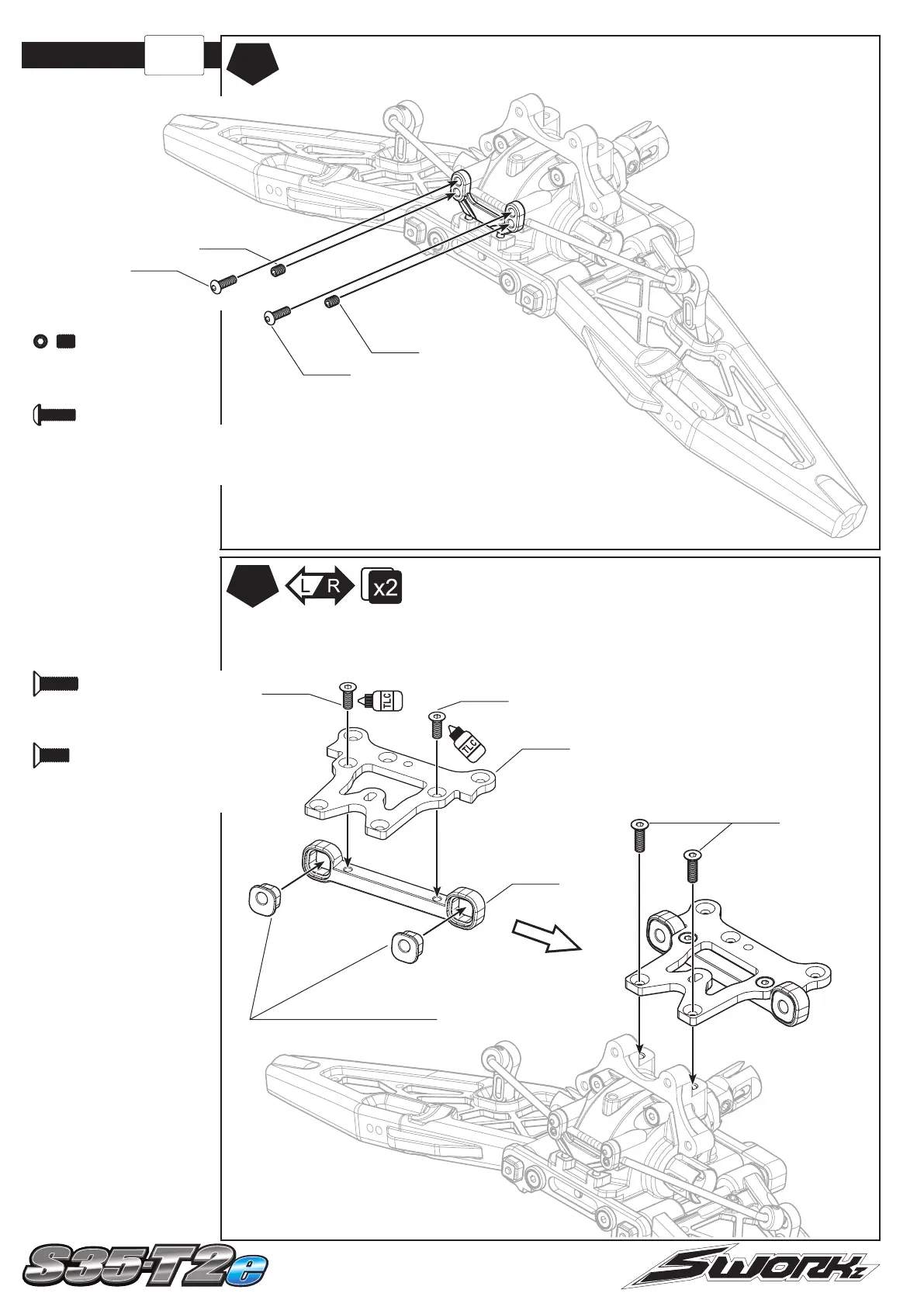 L R x2

TLC

TLC

S35-T2e

SWORKz