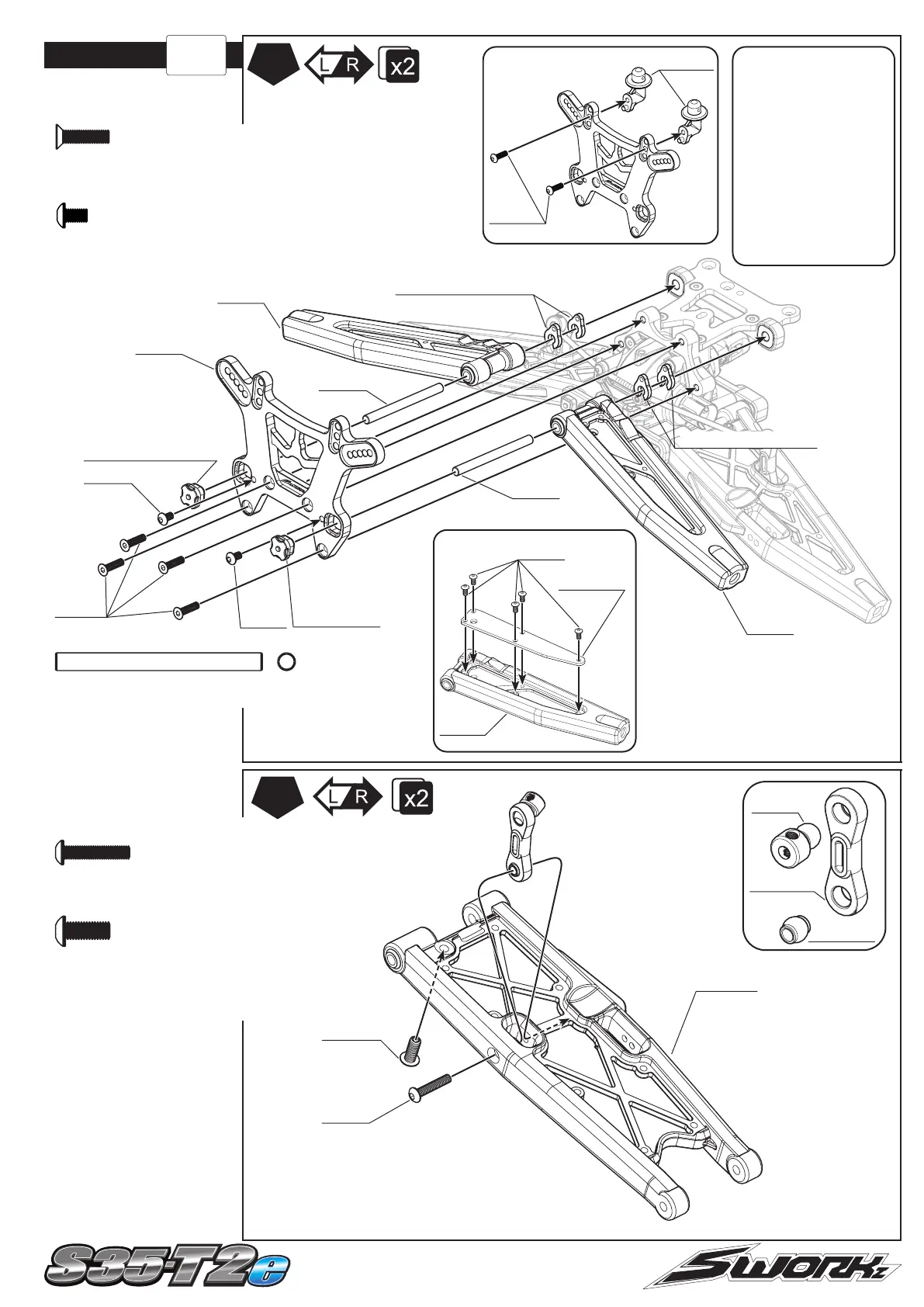 L R x2

L R x2

S35-T2e

SWORKz