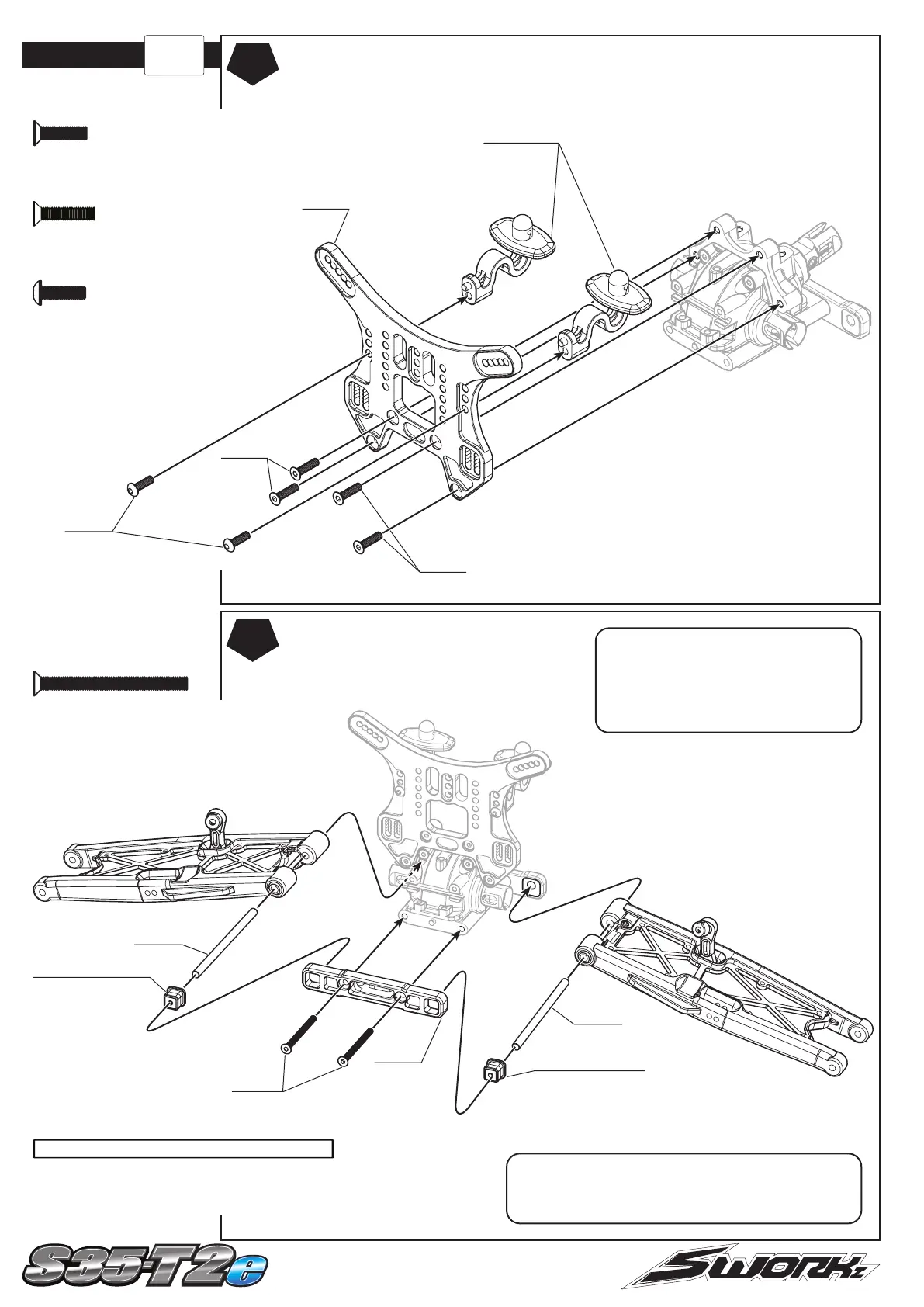 S35-T2e

SWORKz