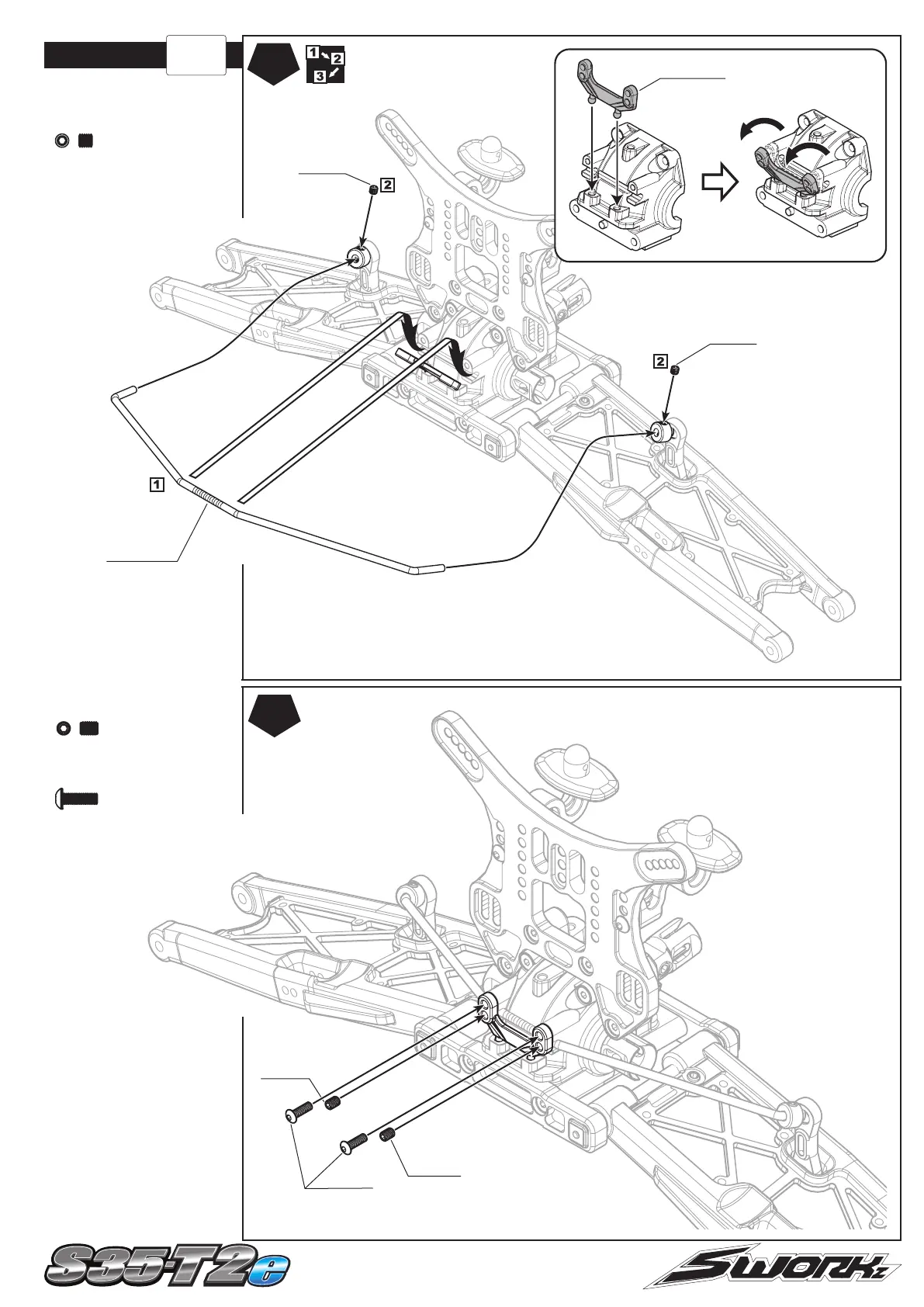 1
2
3
2
2
1
S35-T2e
SWORKz