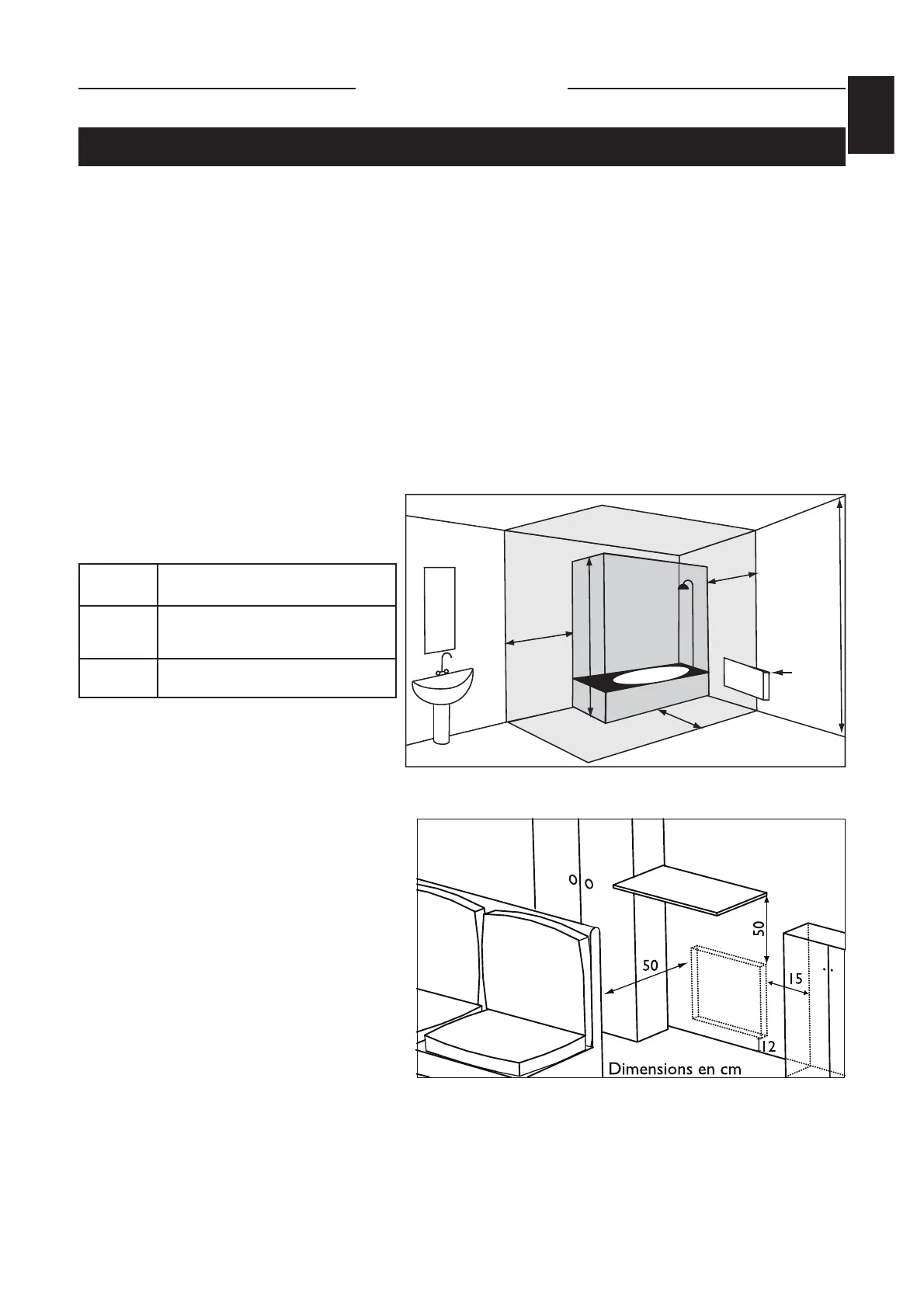 50

50

15

12

Dimensions en cm