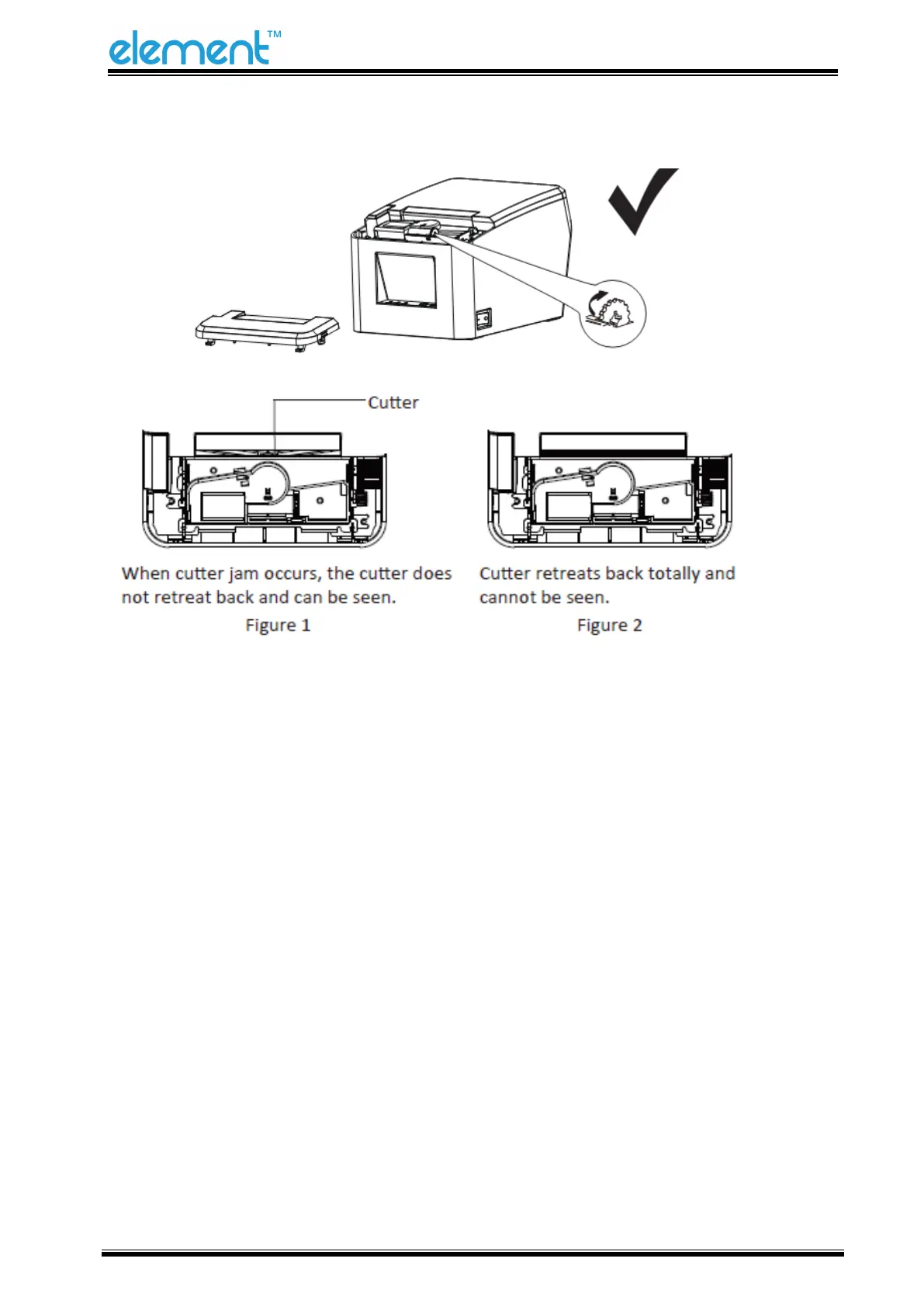 element™

Cutter

When cutter jam occurs, the cutter does not retreat back and can be seen.

Figure 1

Cutter retreats back totally and cannot be seen.

Figure 2