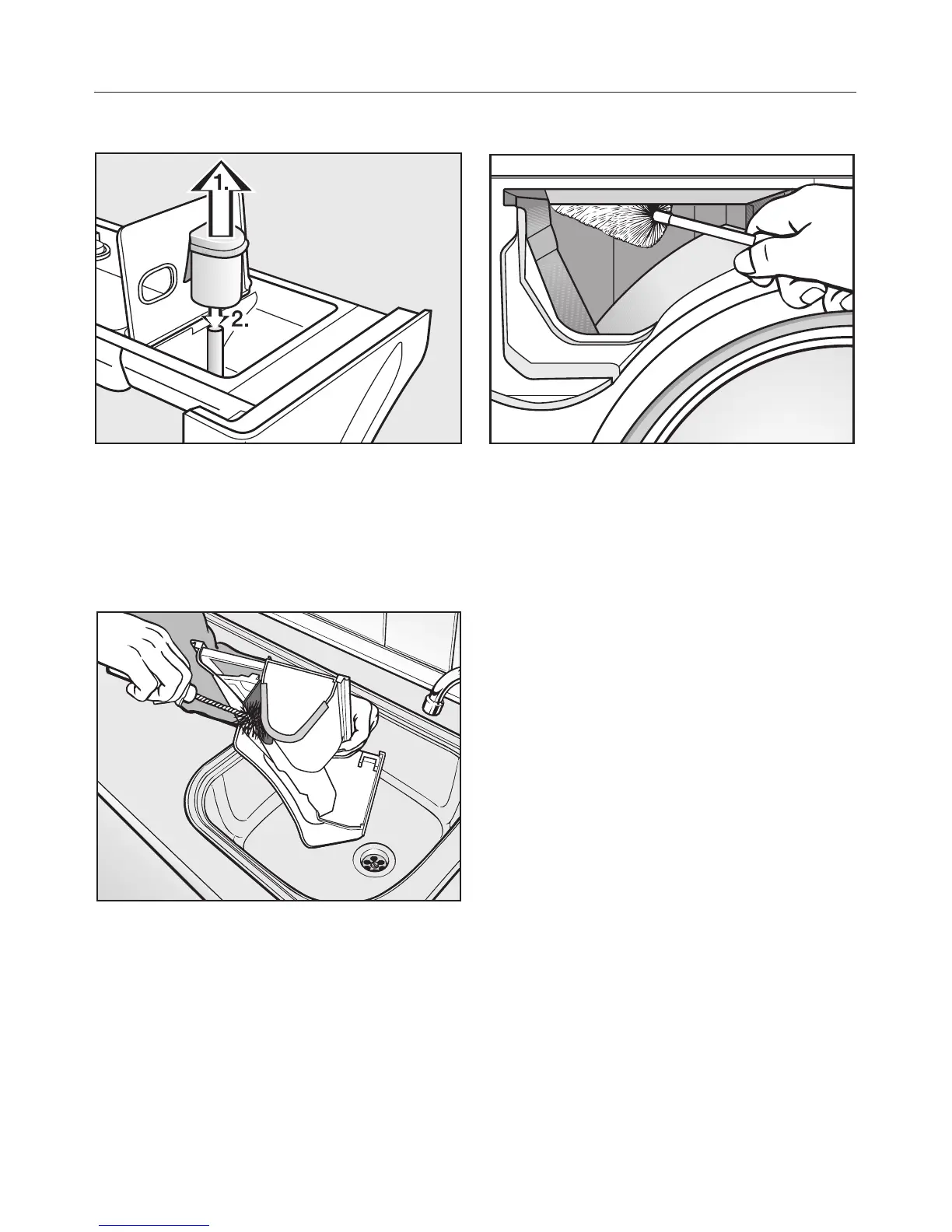 1.

2.