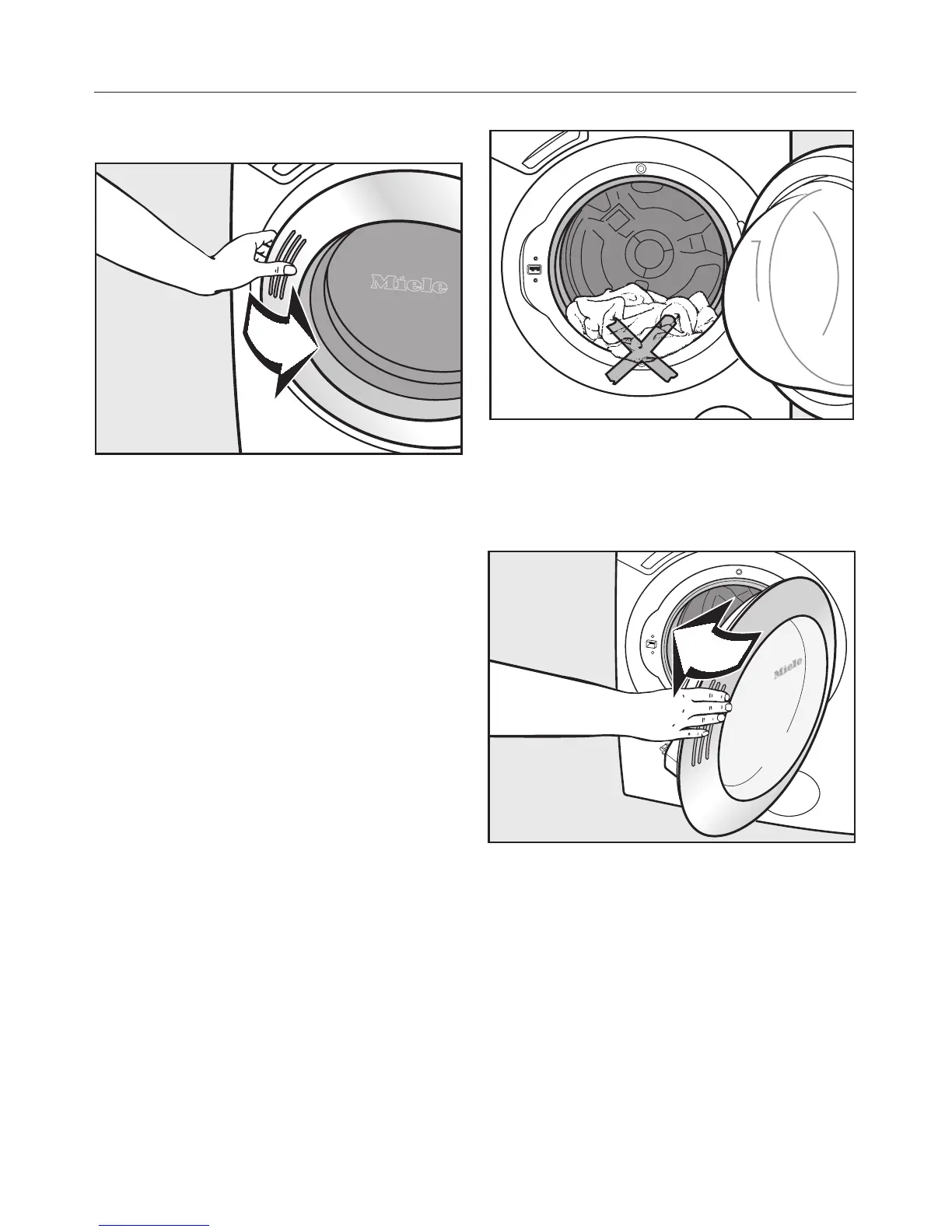 Miele

Miele