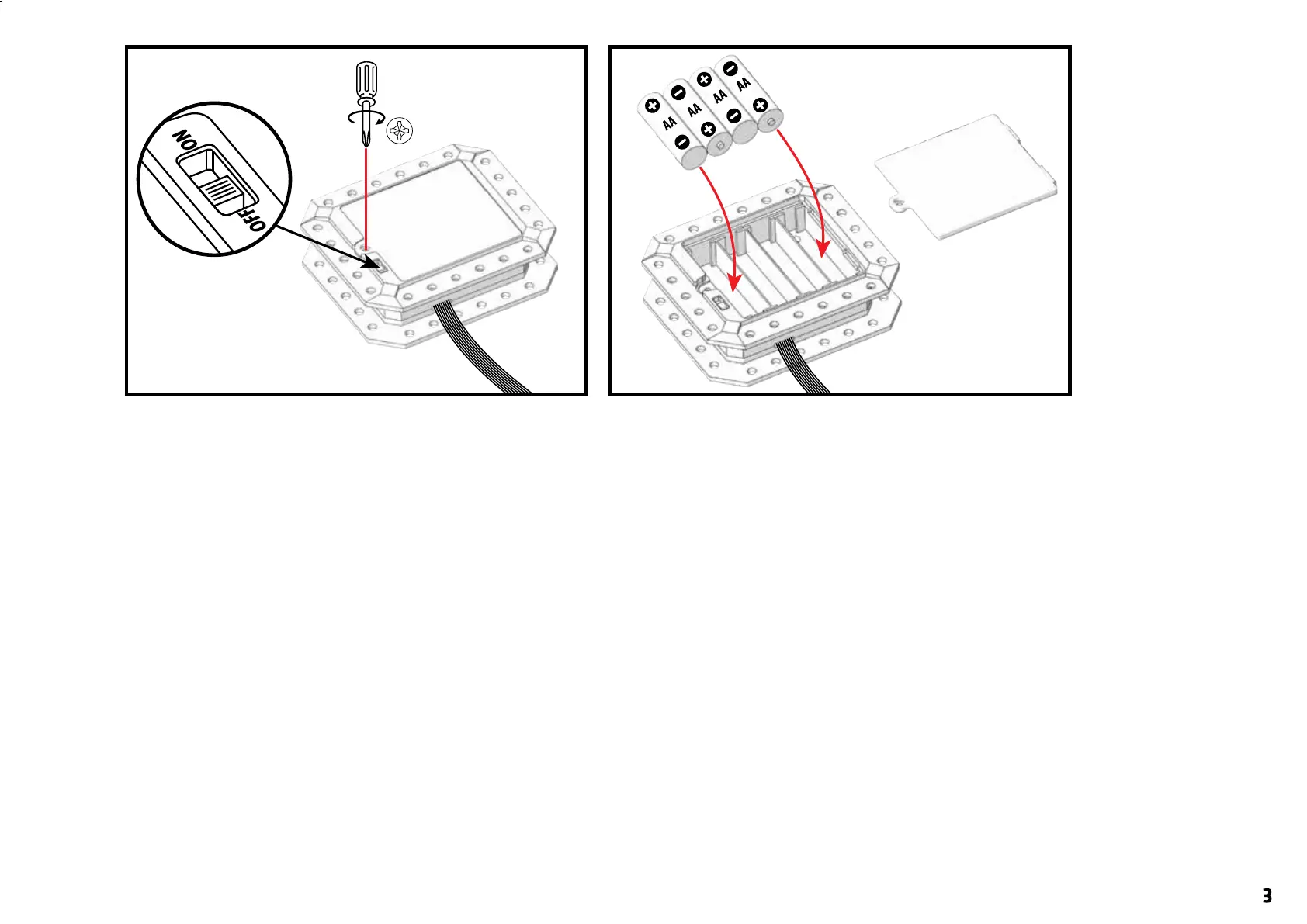 ON
OFF

AA
AA
AA
AA

3