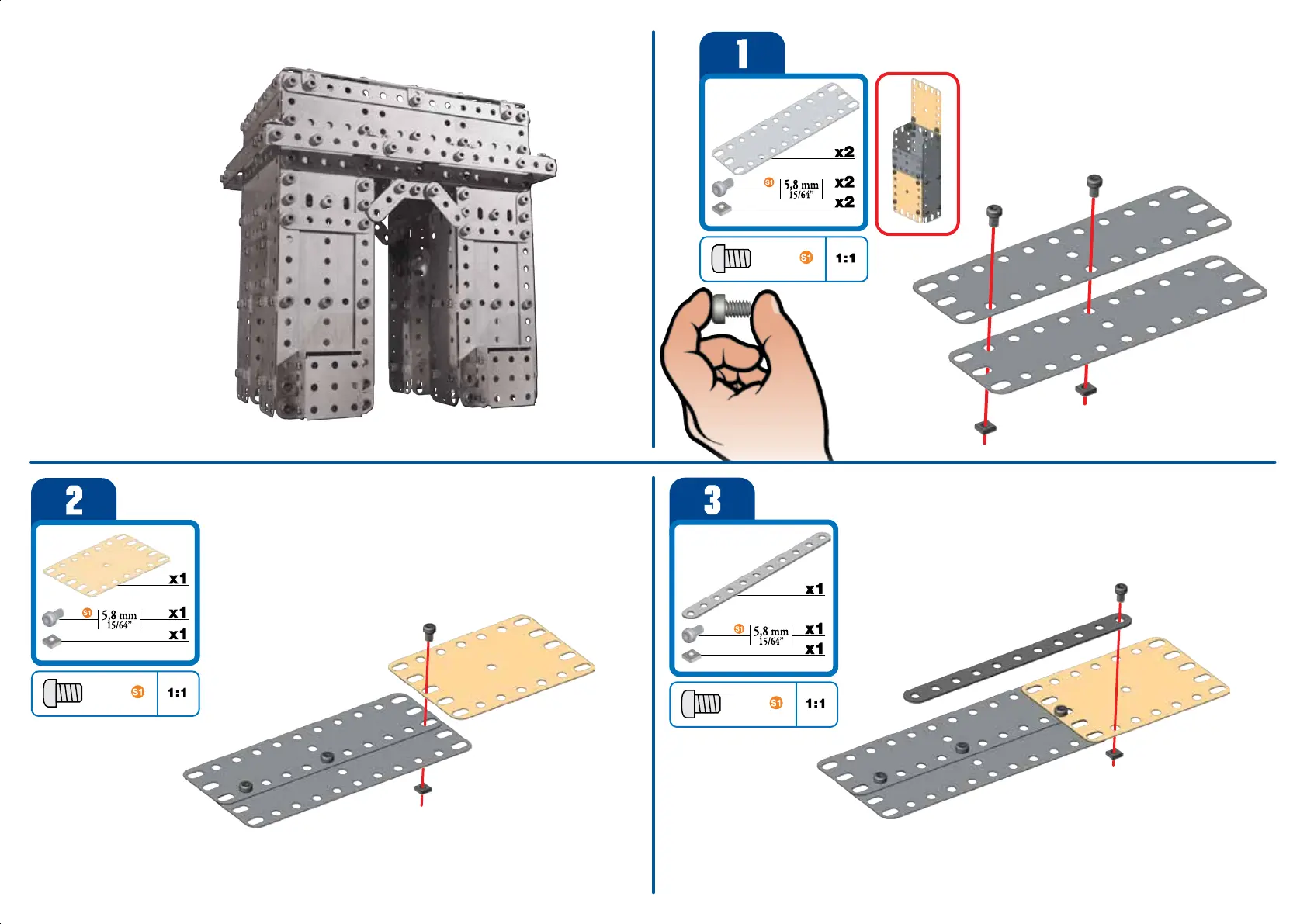 1

x2

S1 5,8 mm 15/64" x2

x2

S1 1:1

2

x1

S1 5,8 mm 15/64" x1

x1

S1 1:1

3

x1

S1 5,8 mm 15/64" x1

x1

S1 1:1