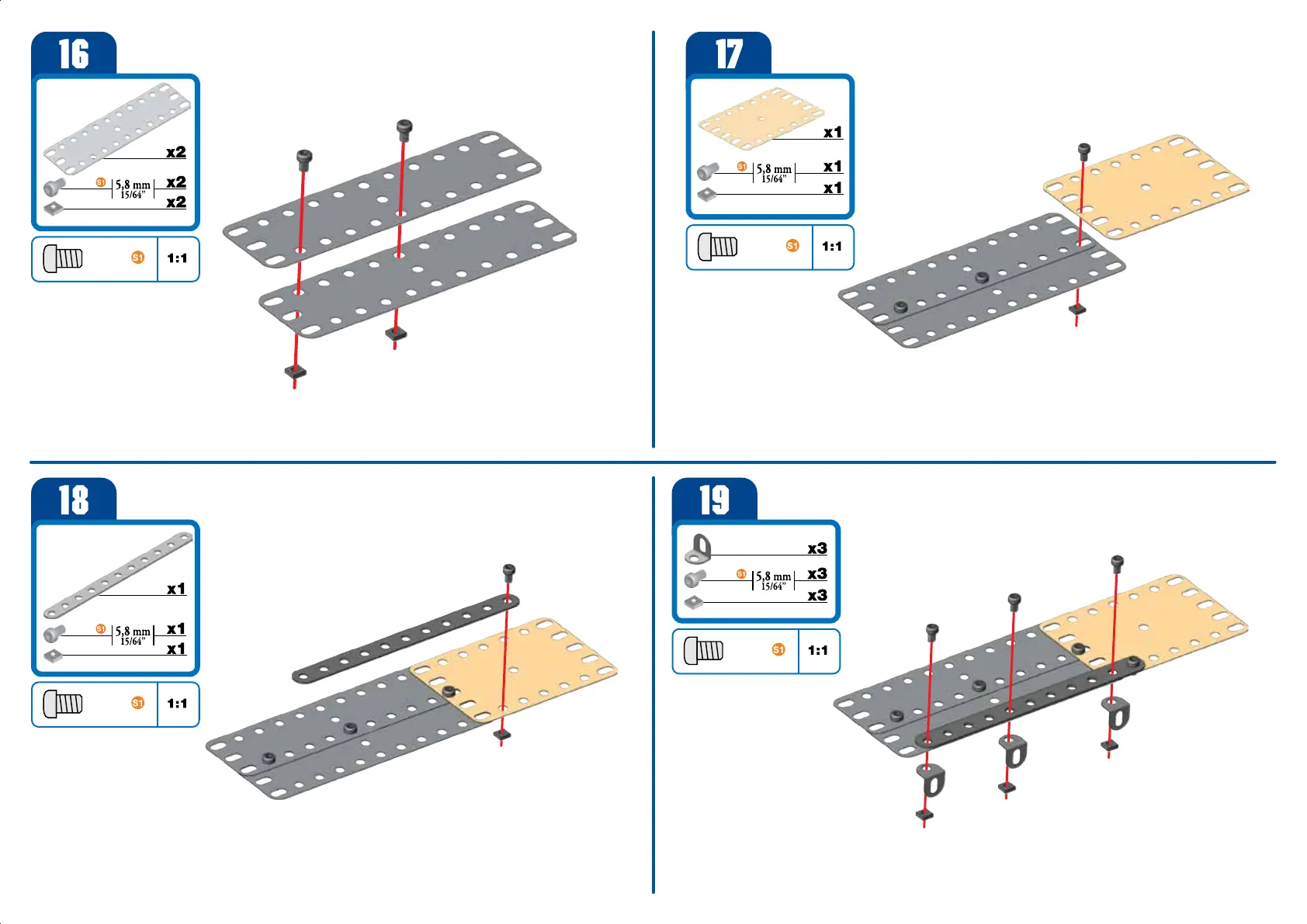 16

x2

S1 5,8 mm 15/64" x2

x2

S1 1:1

17

x1

S1 5,8 mm 15/64" x1

x1

S1 1:1

18

x1

S1 5,8 mm 15/64" x1

x1

S1 1:1

19

x3

S1 5,8 mm 15/64" x3

x3

S1 1:1