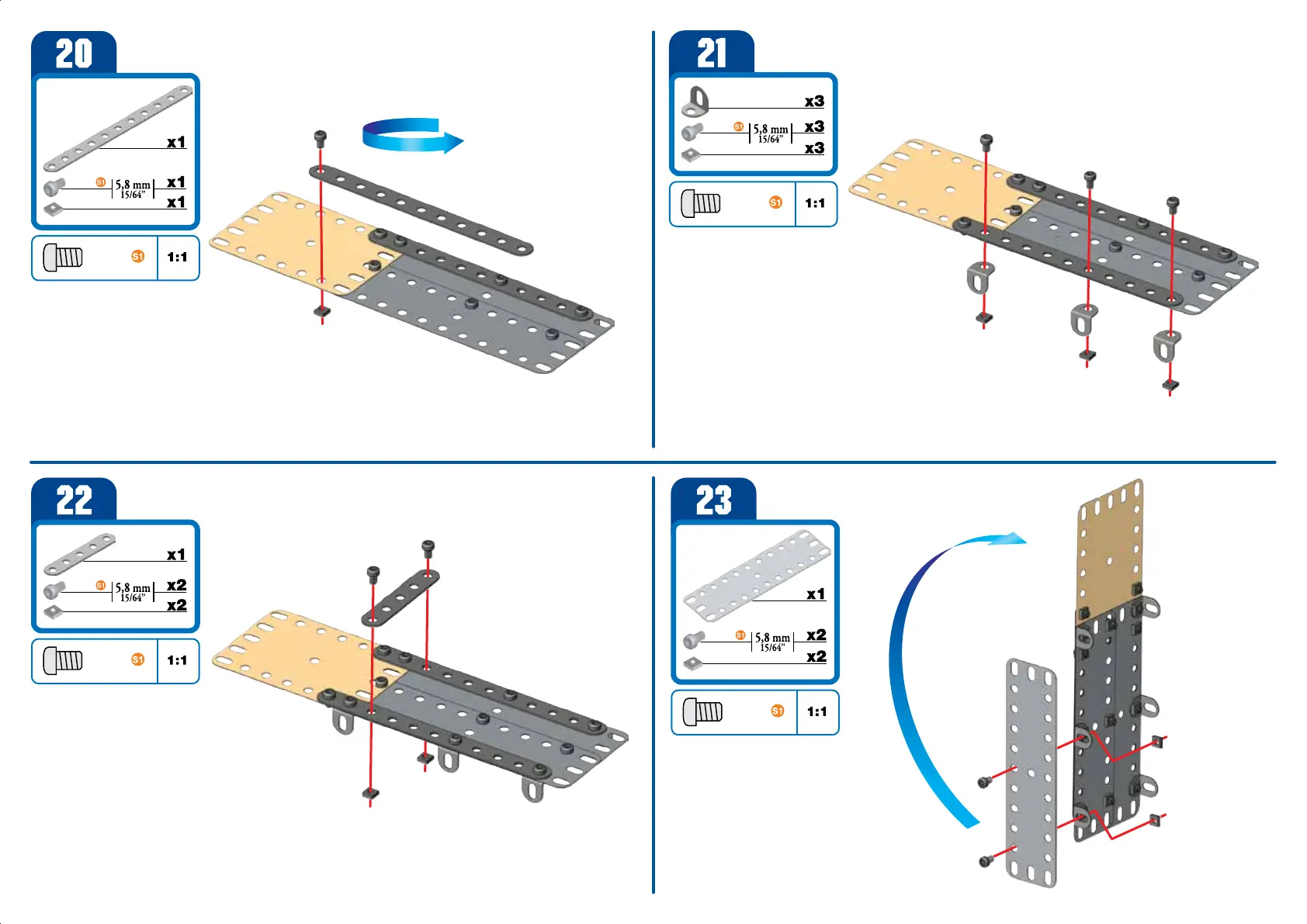 20

x1

S1 5,8 mm 15/64" x1

x1

S1 1:1

21

x3

S1 5,8 mm 15/64" x3

x3

S1 1:1

22

x1

S1 5,8 mm 15/64" x2

x2

S1 1:1

23

x1

S1 5,8 mm 15/64" x2

x2

S1 1:1