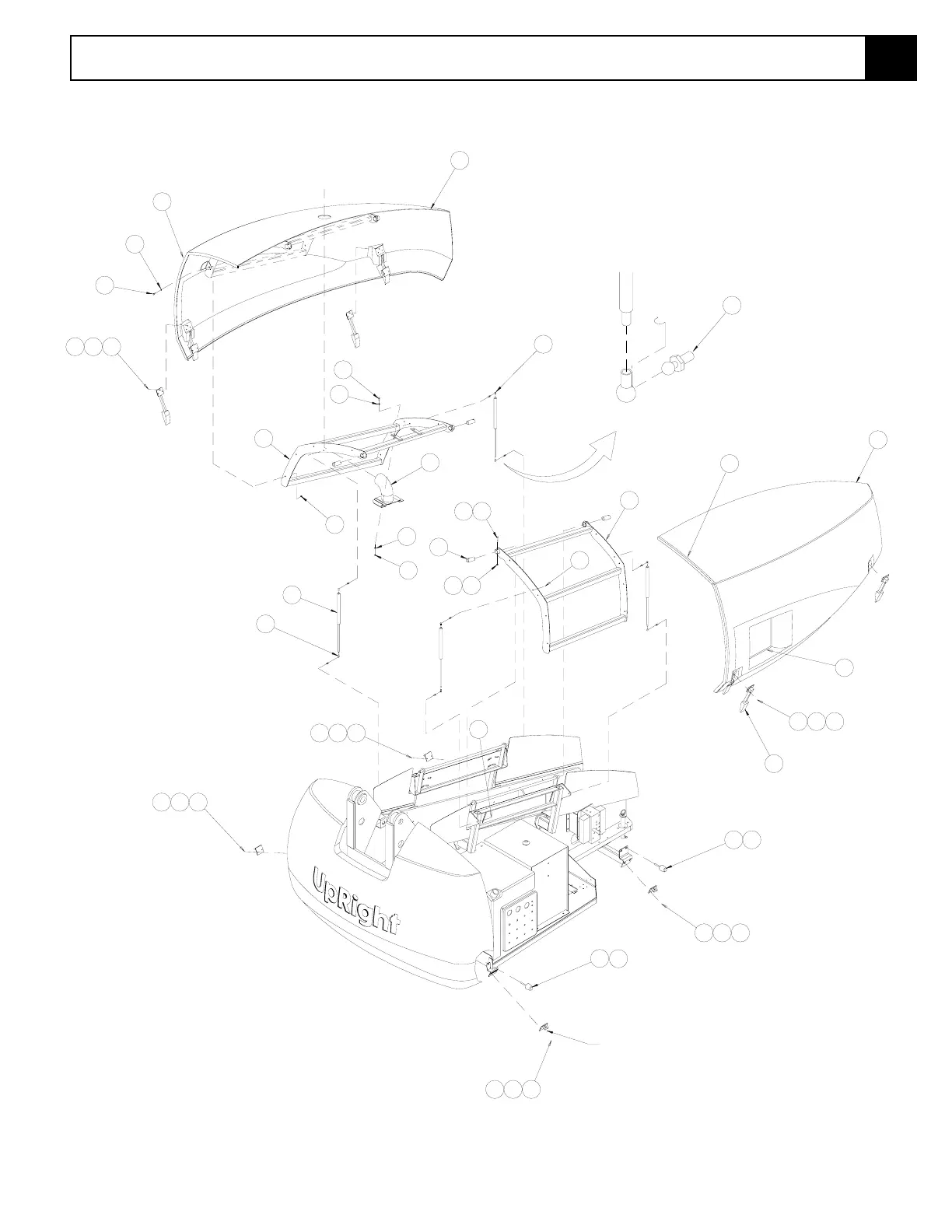 UpRight