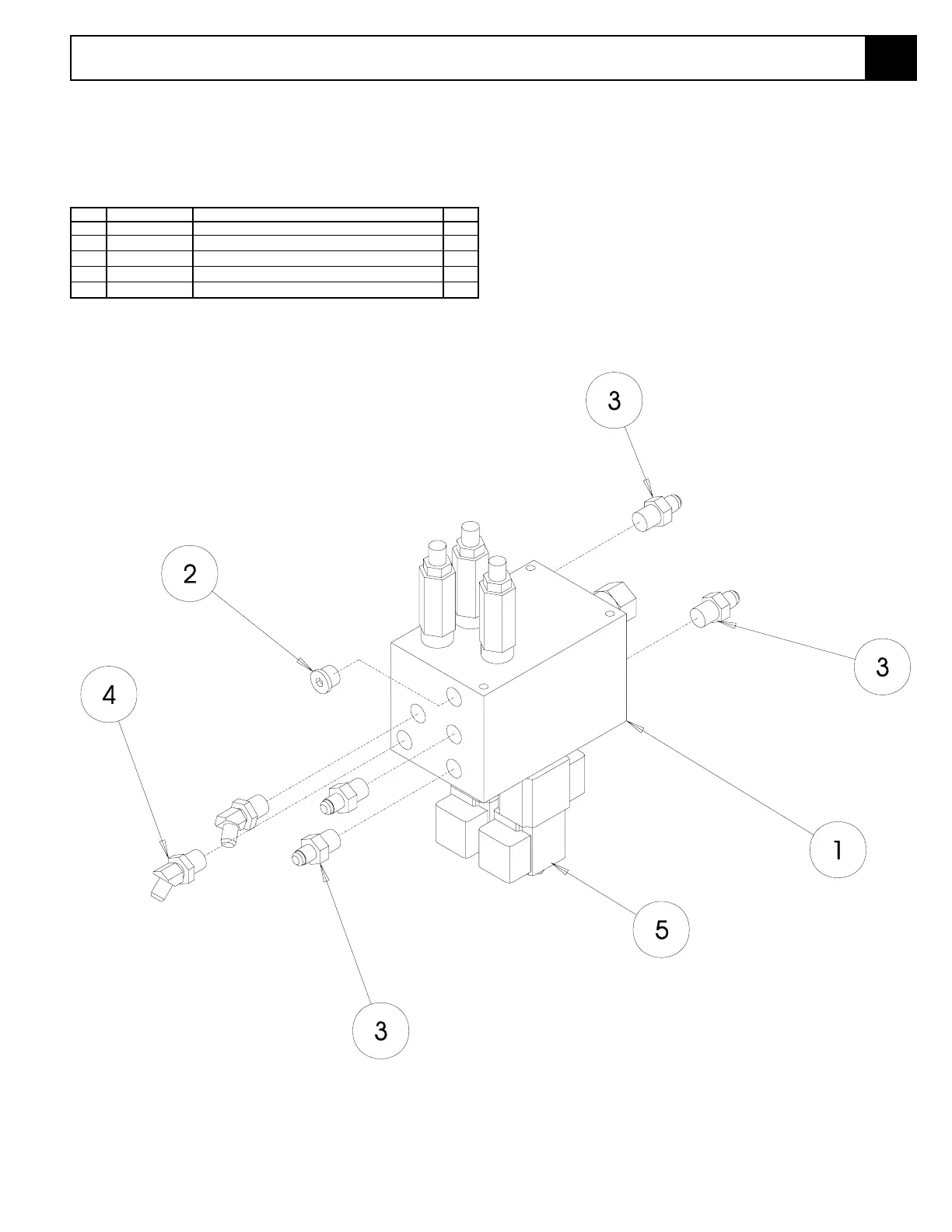 3

2

3

4

1

5

3