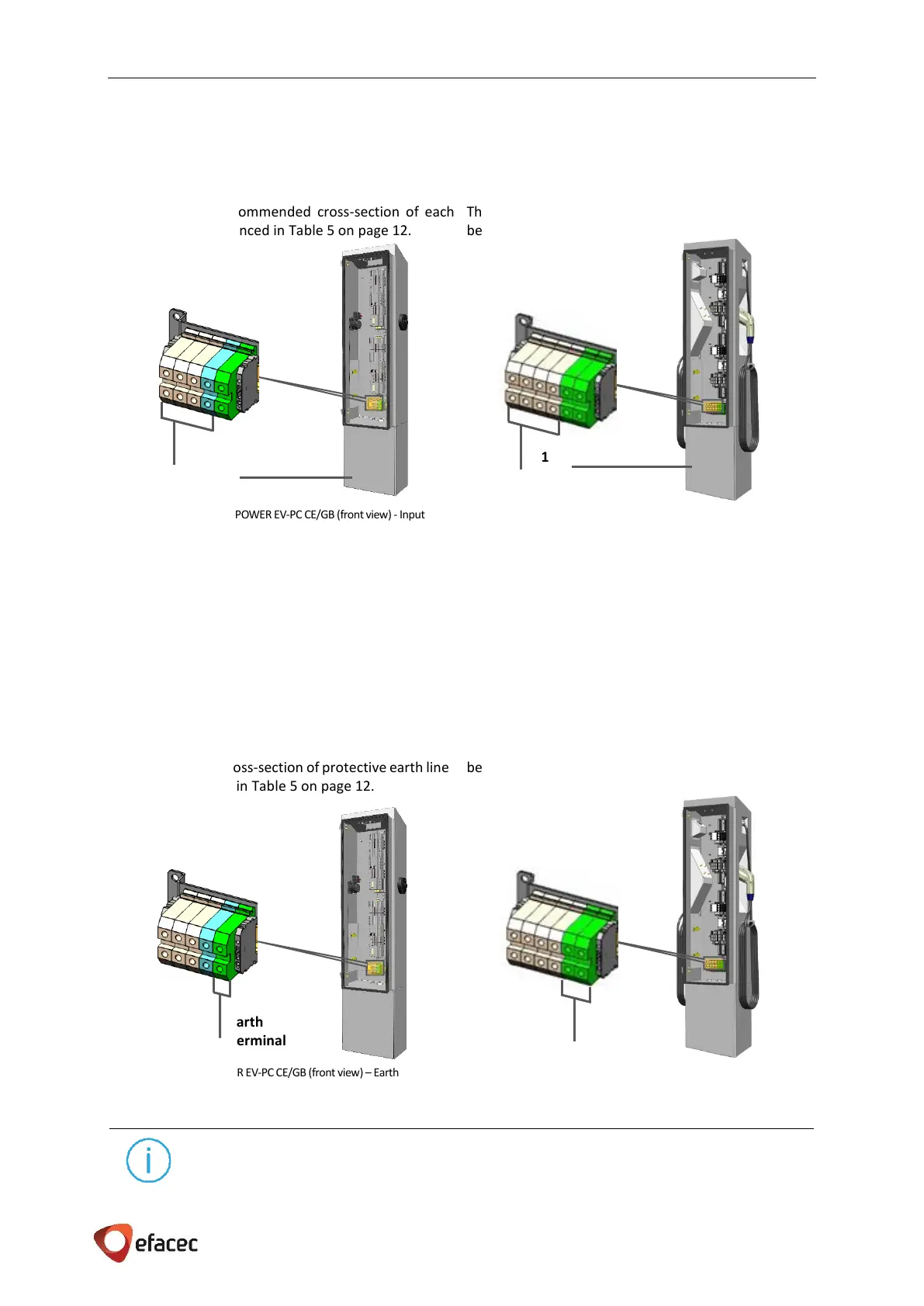 ommended cross-section of each nced in Table 5 on page 12.

Th be

1

POWER EV-PC CE/GB (front view) - Input

oss-section of protective earth line in Table 5 on page 12.

be

arth erminal

R EV-PC CE/GB (front view) – Earth

efacec