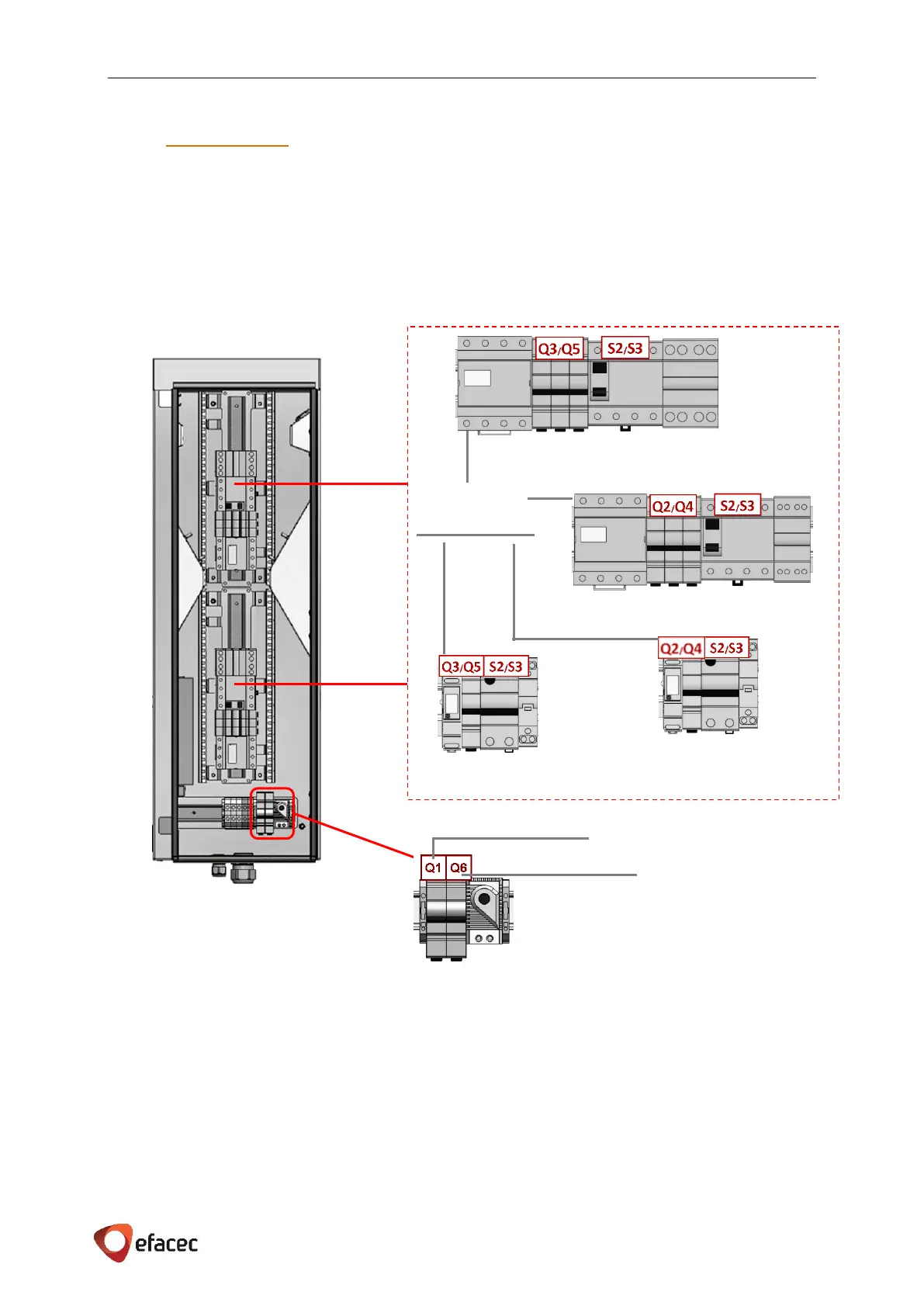 Q3/Q5
S2/S3
Q2/Q4
S2/S3
Q3/Q5
S2/S3
Q2/Q4
S2/S3
Q1
Q6

efacec