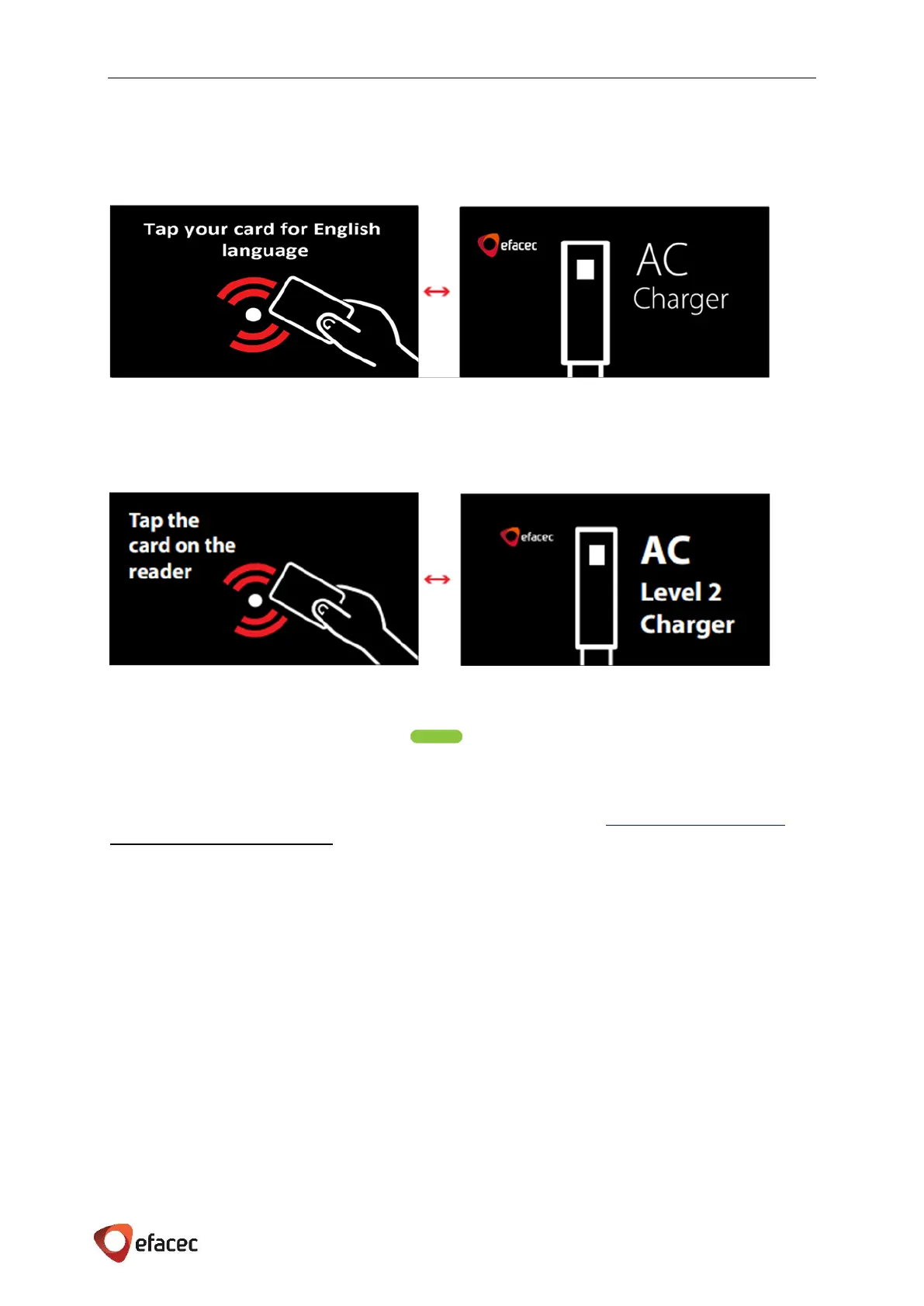 Tap your card for English language

efacec

AC Charger

Tap the card on the reader

efacec

AC Level 2 Charger

efacec