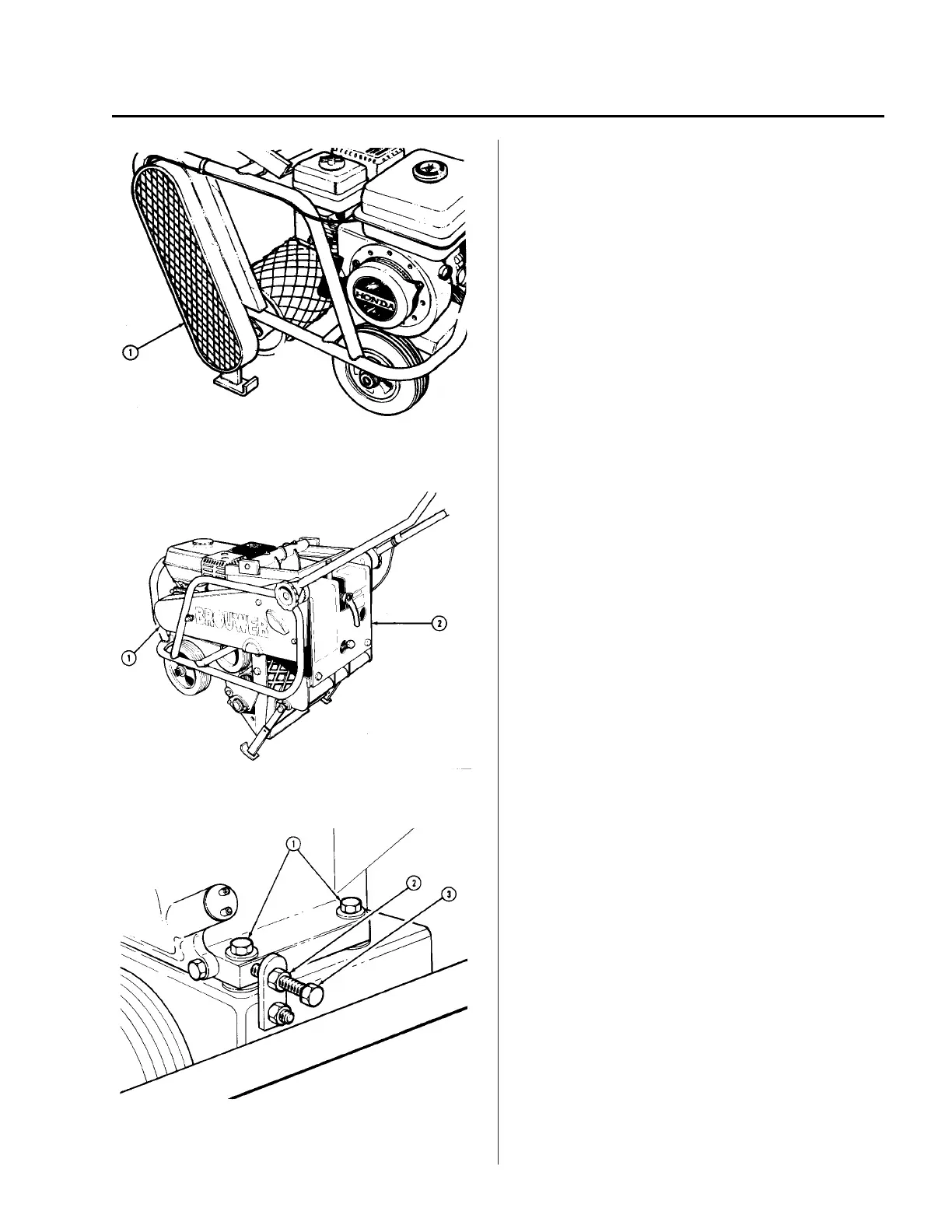 HONDA

1

BROUWER

1

2

1

2

3