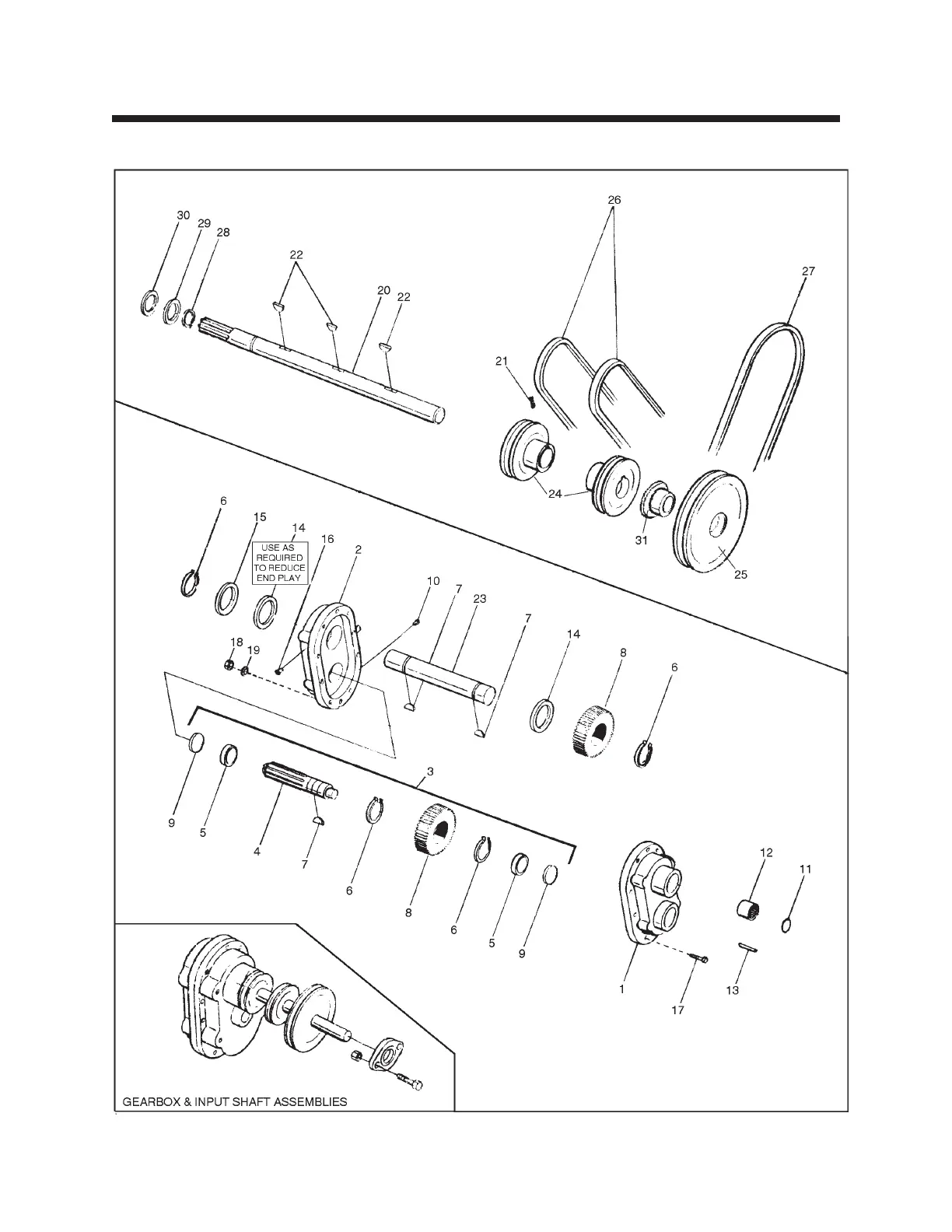 30 29 28

22

20 22

26

27

21

24

31

25

6

15

14
USE AS REQUIRED TO REDUCE END PLAY

16

2

10

7

23

7

14

8

6

18

19

3

9

5

4

7

6

8

6

5

9

12

11

1

17

13

GEARBOX & INPUT SHAFT ASSEMBLIES