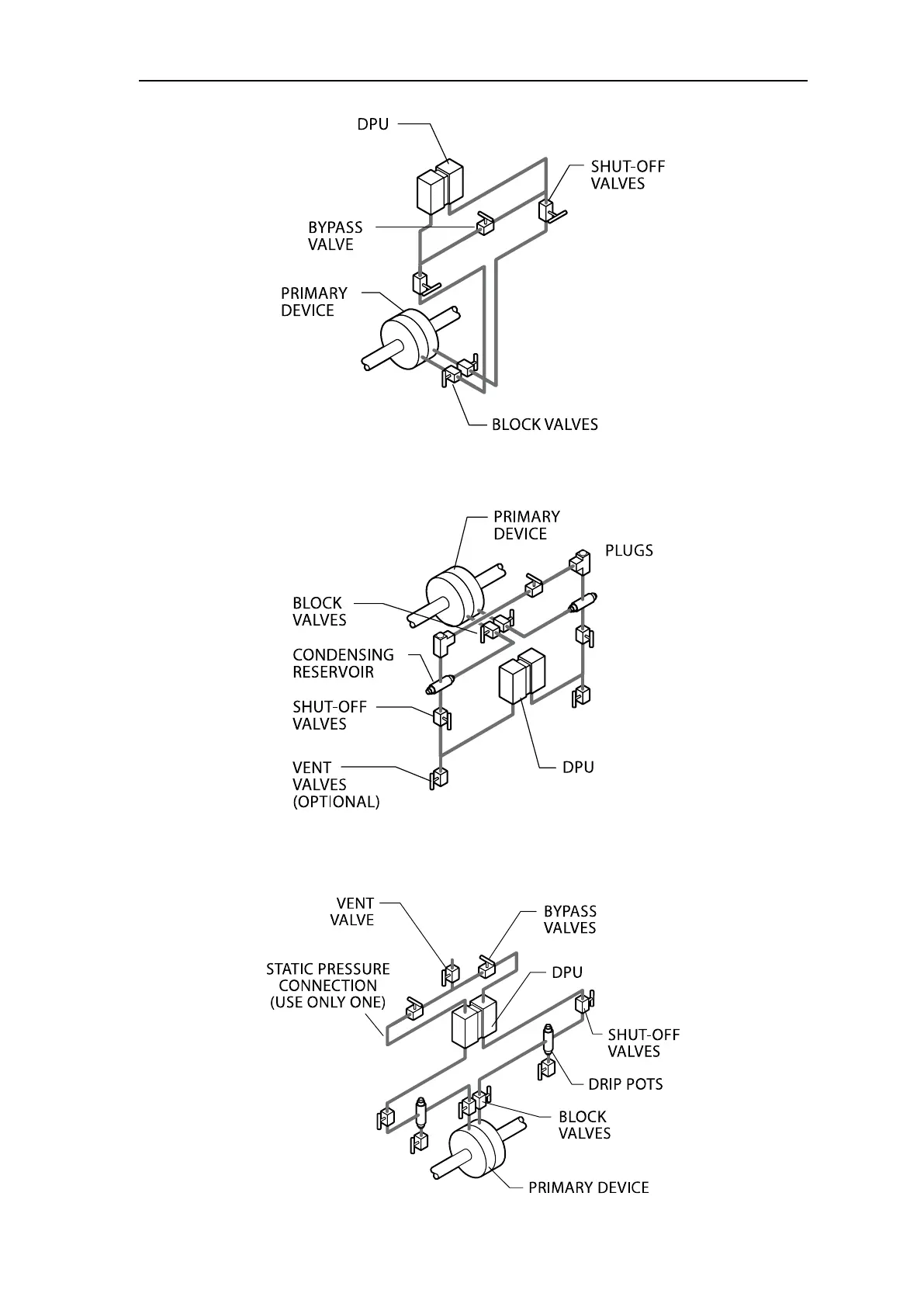 DPU

SHUT-OFF VALVES

BYPASS VALVE

PRIMARY DEVICE

BLOCK VALVES

PRIMARY DEVICE

PLUGS

BLOCK VALVES

CONDENSING RESERVOIR

SHUT-OFF VALVES

VENT VALVES (OPTIONAL)

DPU

VENT VALVE

BYPASS VALVES

STATIC PRESSURE CONNECTION (USE ONLY ONE)

DPU

SHUT-OFF VALVES

DRIP POTS

BLOCK VALVES

PRIMARY DEVICE