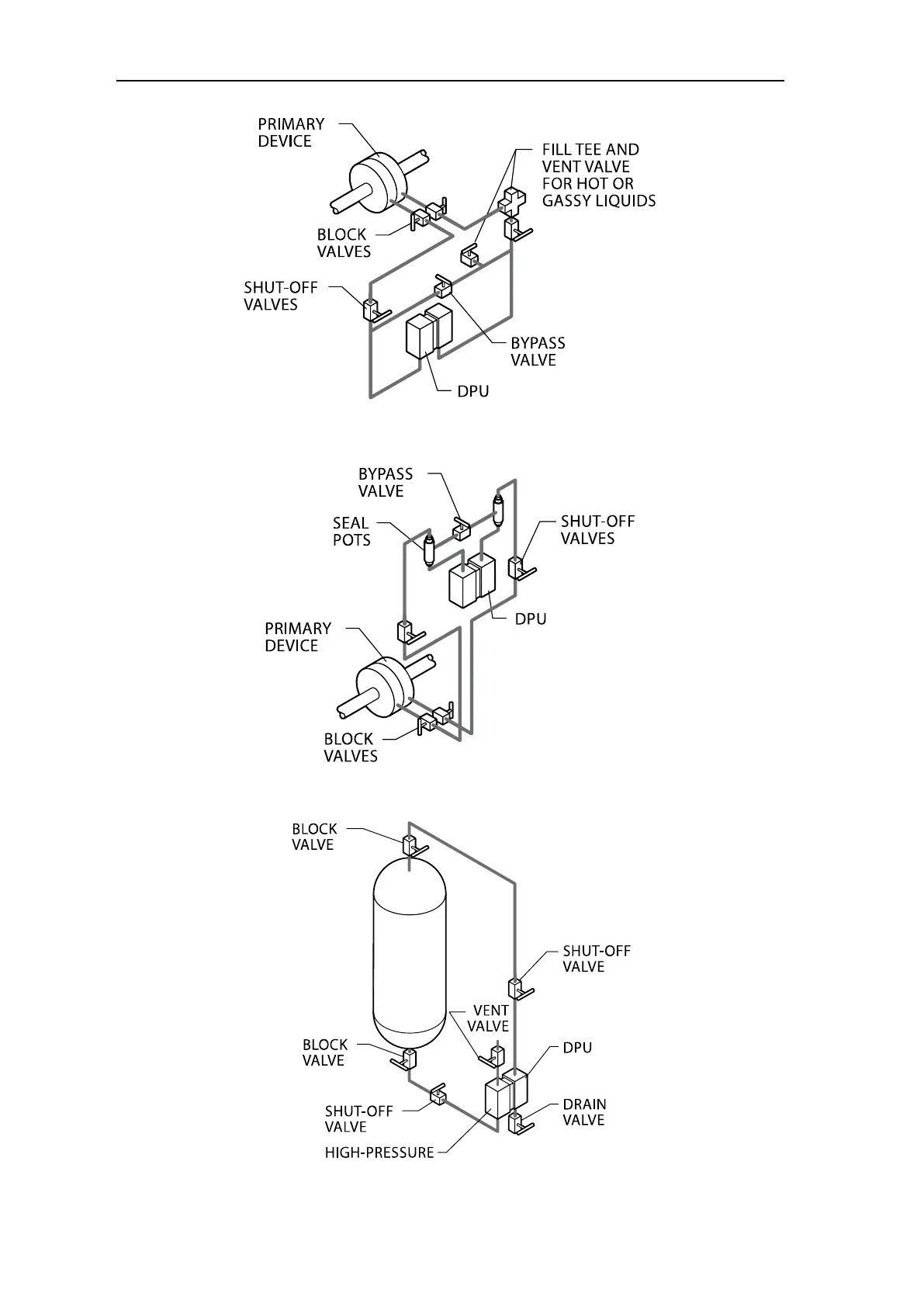 PRIMARY DEVICE

FILL TEE AND VENT VALVE FOR HOT OR GASSY LIQUIDS

BLOCK VALVES

SHUT-OFF VALVES

BYPASS VALVE

DPU

BYPASS VALVE

SEAL POTS

SHUT-OFF VALVES

DPU

PRIMARY DEVICE

BLOCK VALVES

BLOCK VALVE

SHUT-OFF VALVE

VENT VALVE

BLOCK VALVE

DPU

SHUT-OFF VALVE

DRAIN VALVE

HIGH-PRESSURE