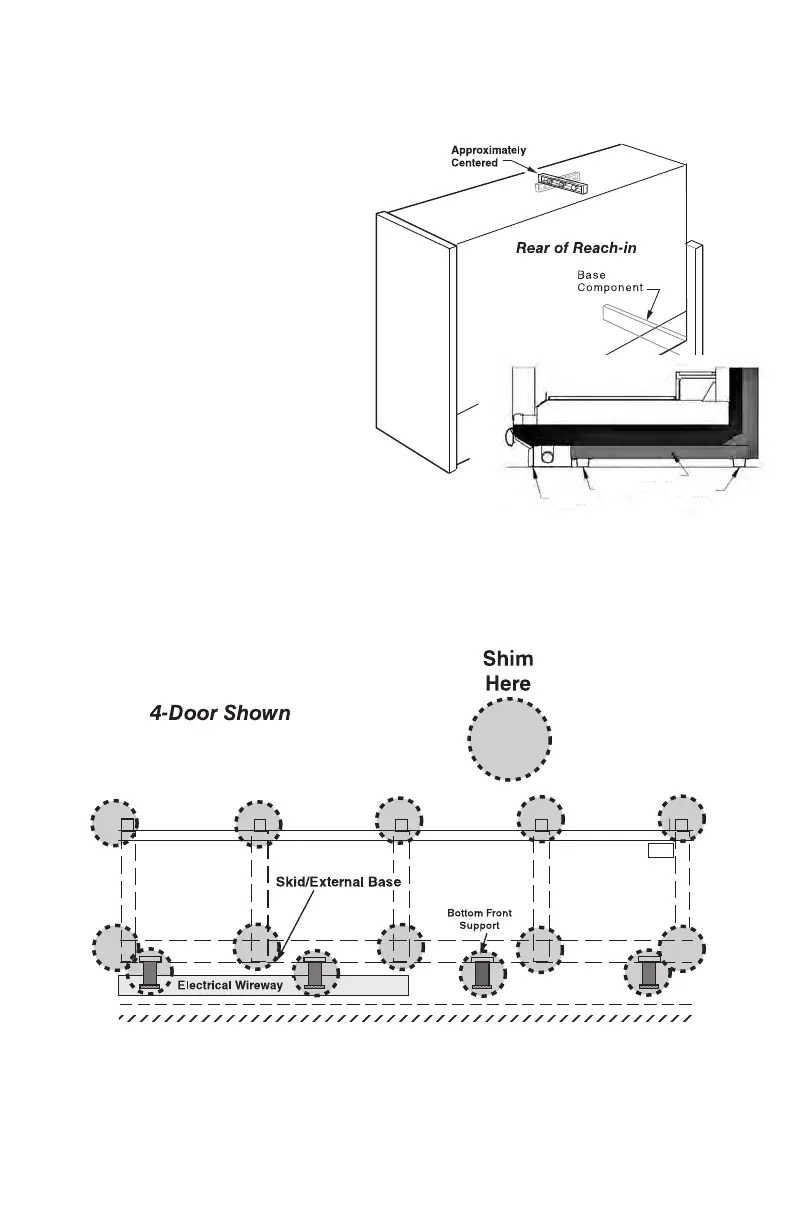 Approximately Centered

Rear of Reach-in

Base Component

Shim Here

4-Door Shown

Skid/External Base

Bottom Front Support

Electrical Wireway