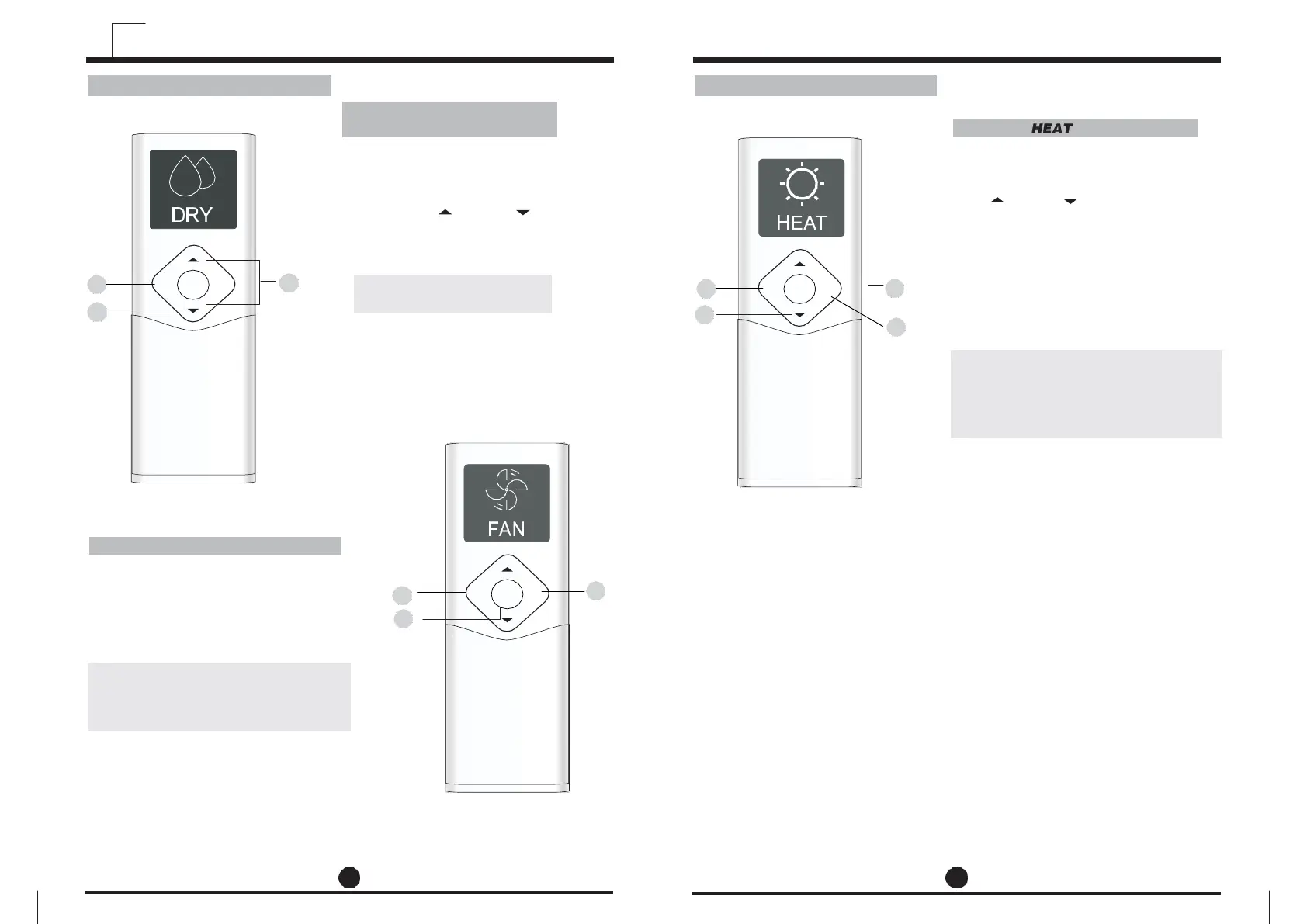 DRY

FAN

HEAT

HEAT