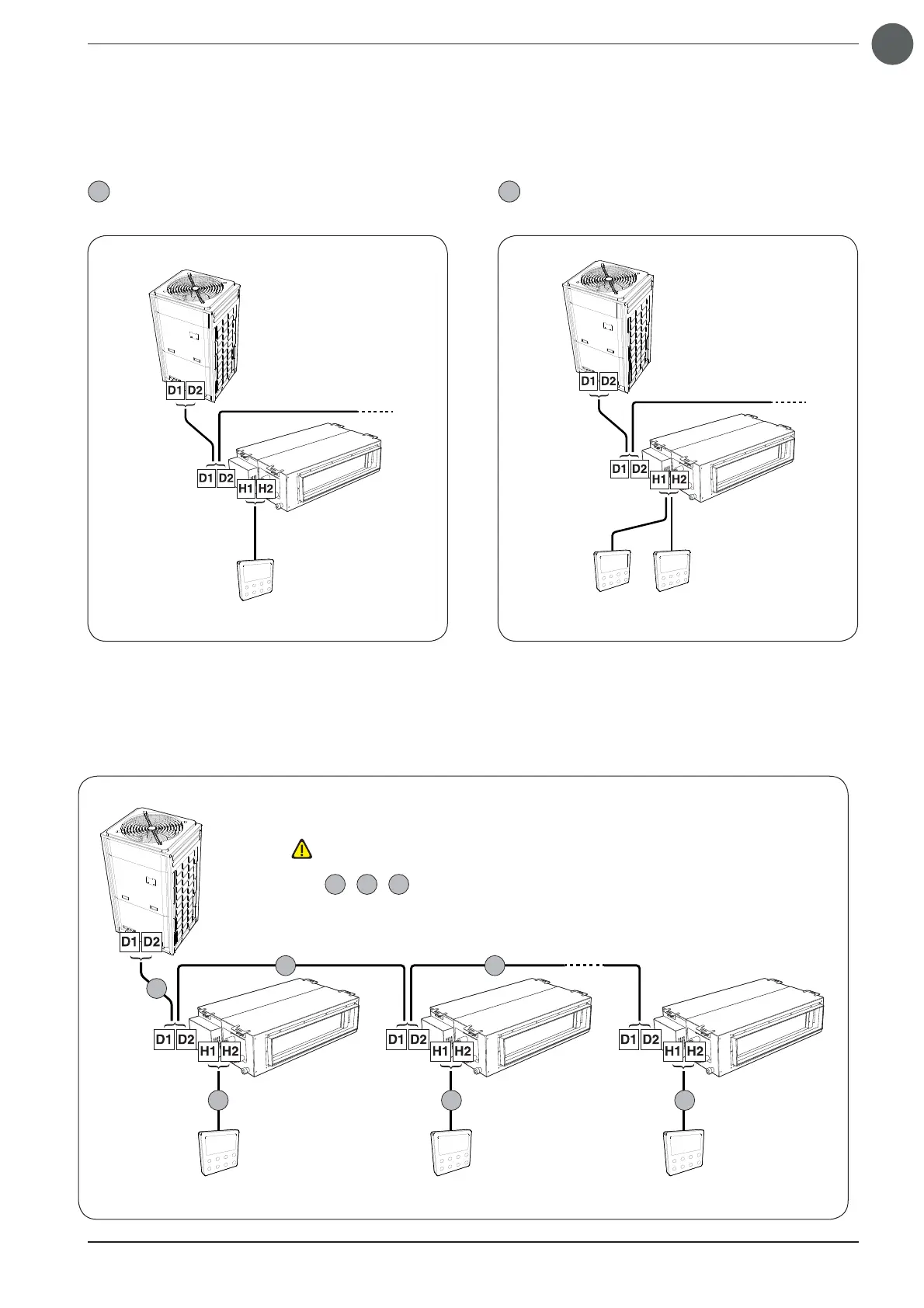 D1 D2

D1 D2 H1 H2

D1 D2

D1 D2 H1 H2

D1 D2

D1 D2 H1 H2

D1 D2 H1 H2

D1 D2 H1 H2