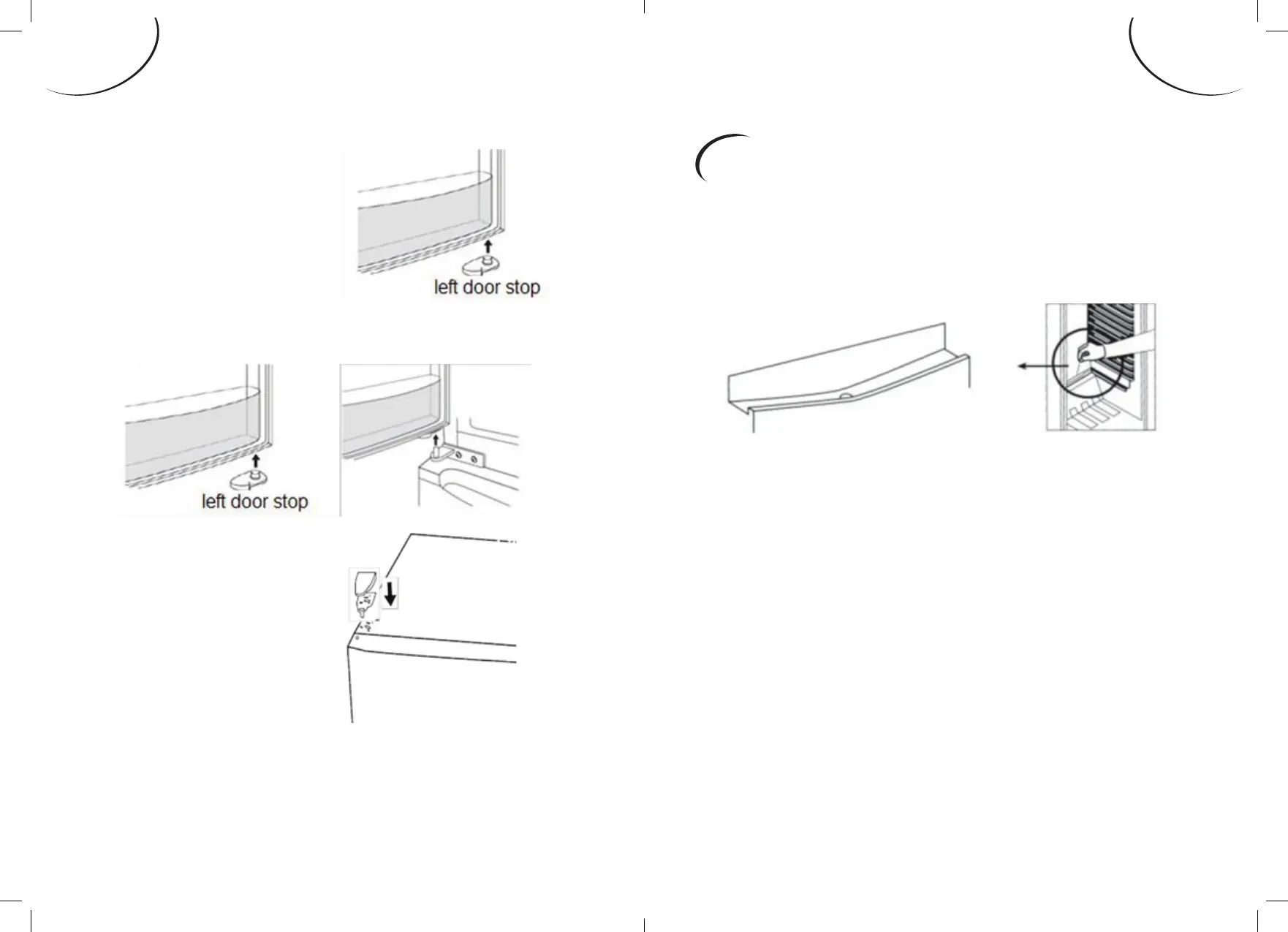 left door stop

left door stop