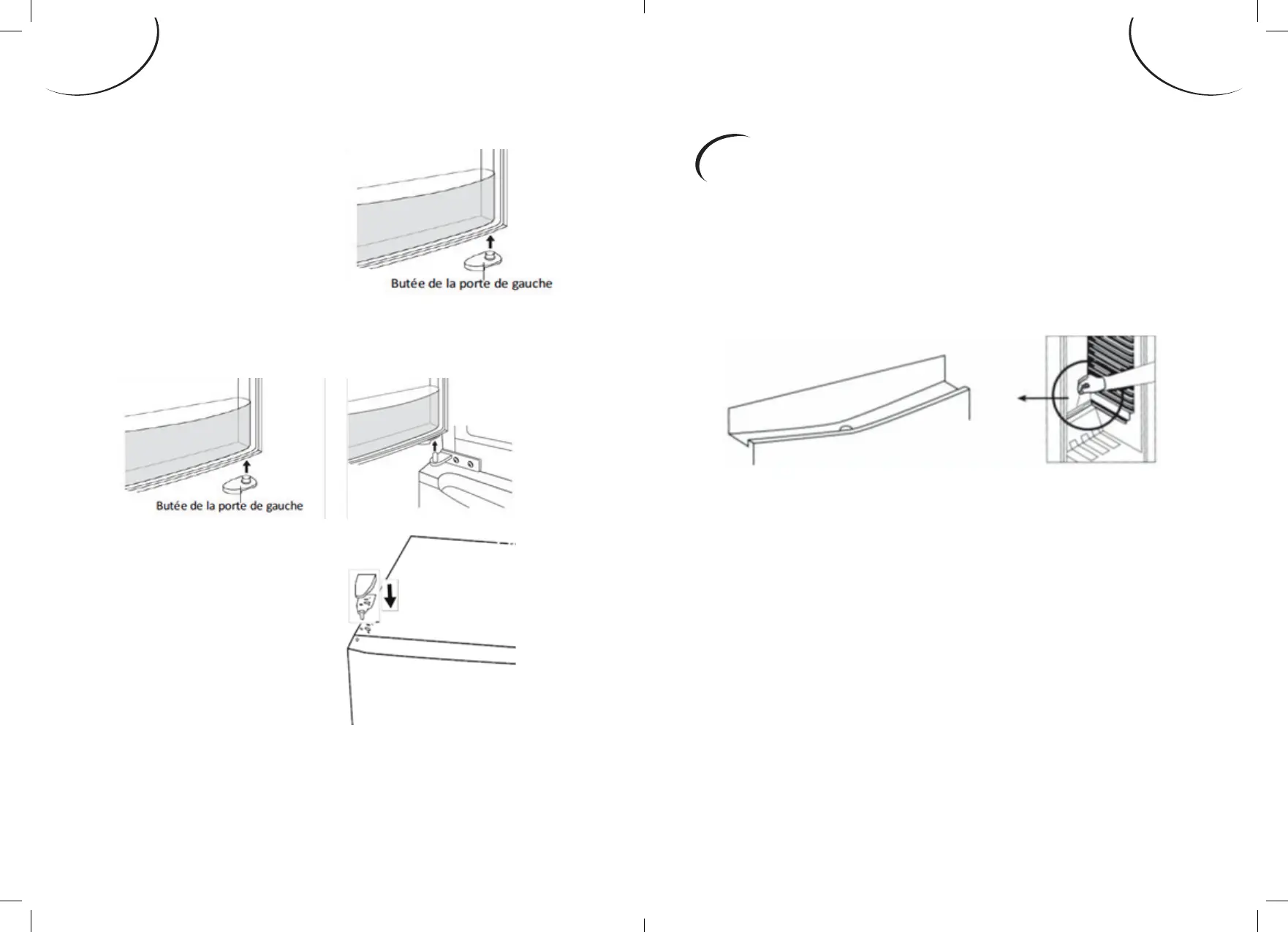 Butée de la porte de gauche

Butée de la porte de gauche