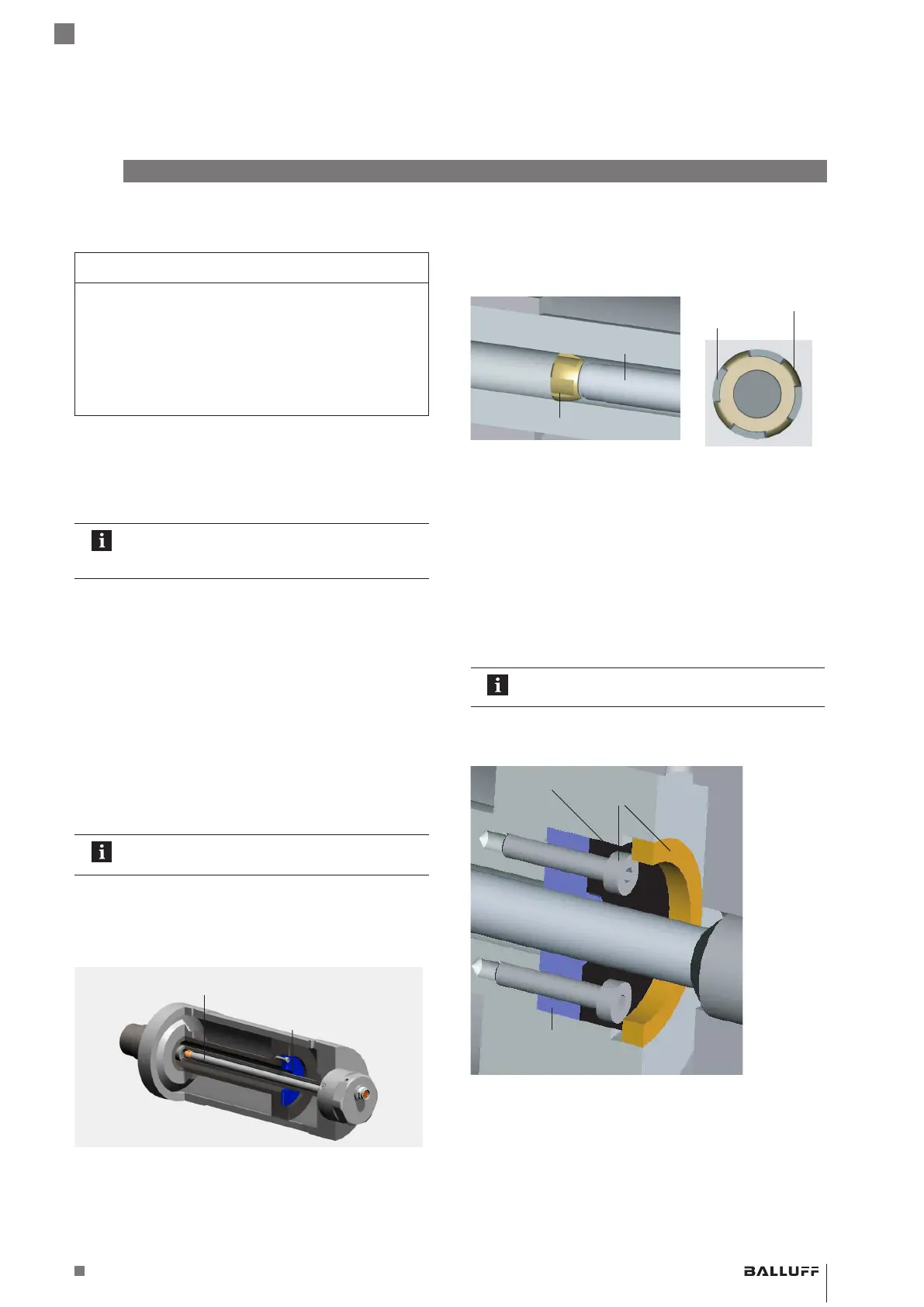 BALLUFF