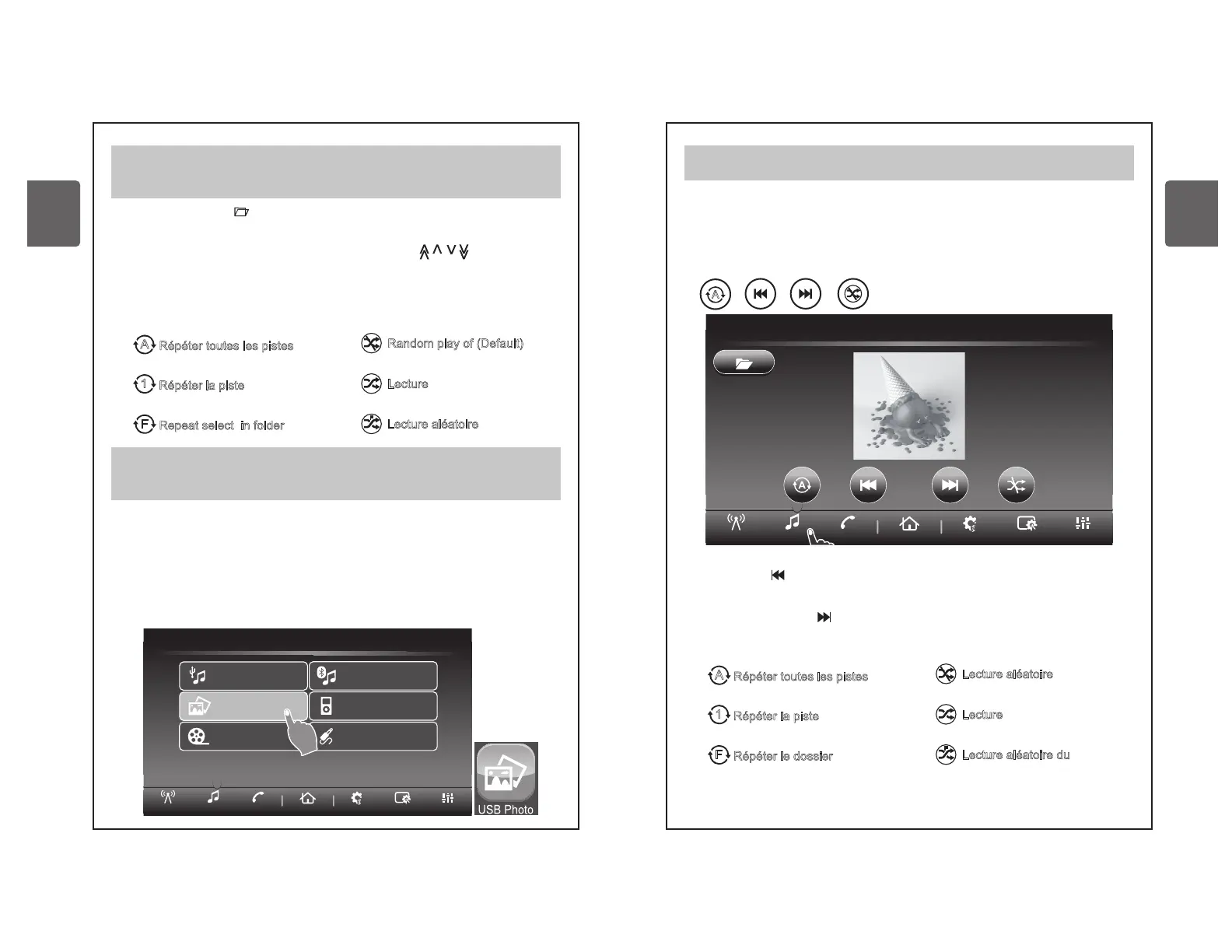 Répéter toutes les pistes

Random play of (Default)

Répéter la piste

Lecture

Repeat select in folder

Lecture aléatoire

USB Photo

Répéter toutes les pistes

Lecture aléatoire

Répéter la piste

Lecture

Répéter le dossier

Lecture aléatoire du