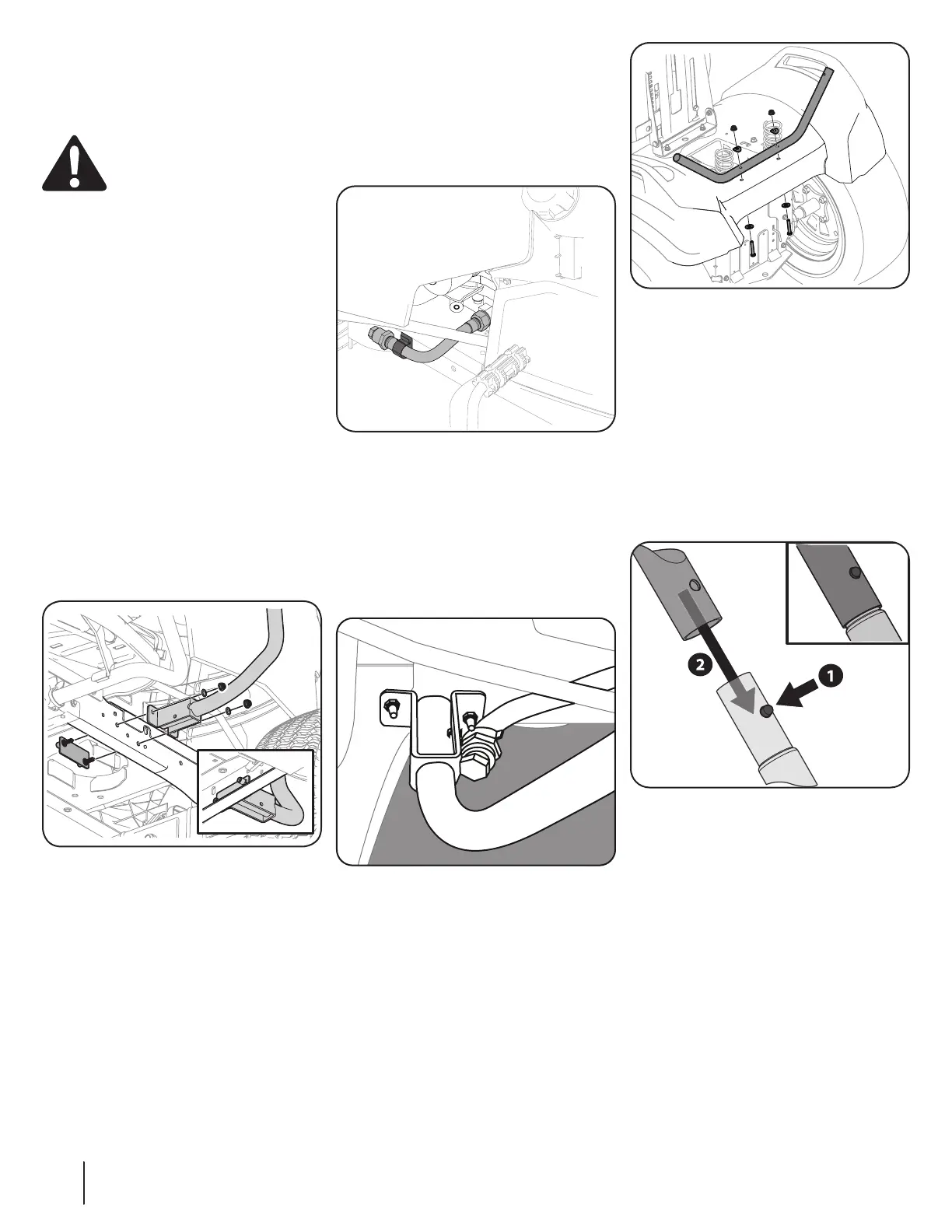 2

1