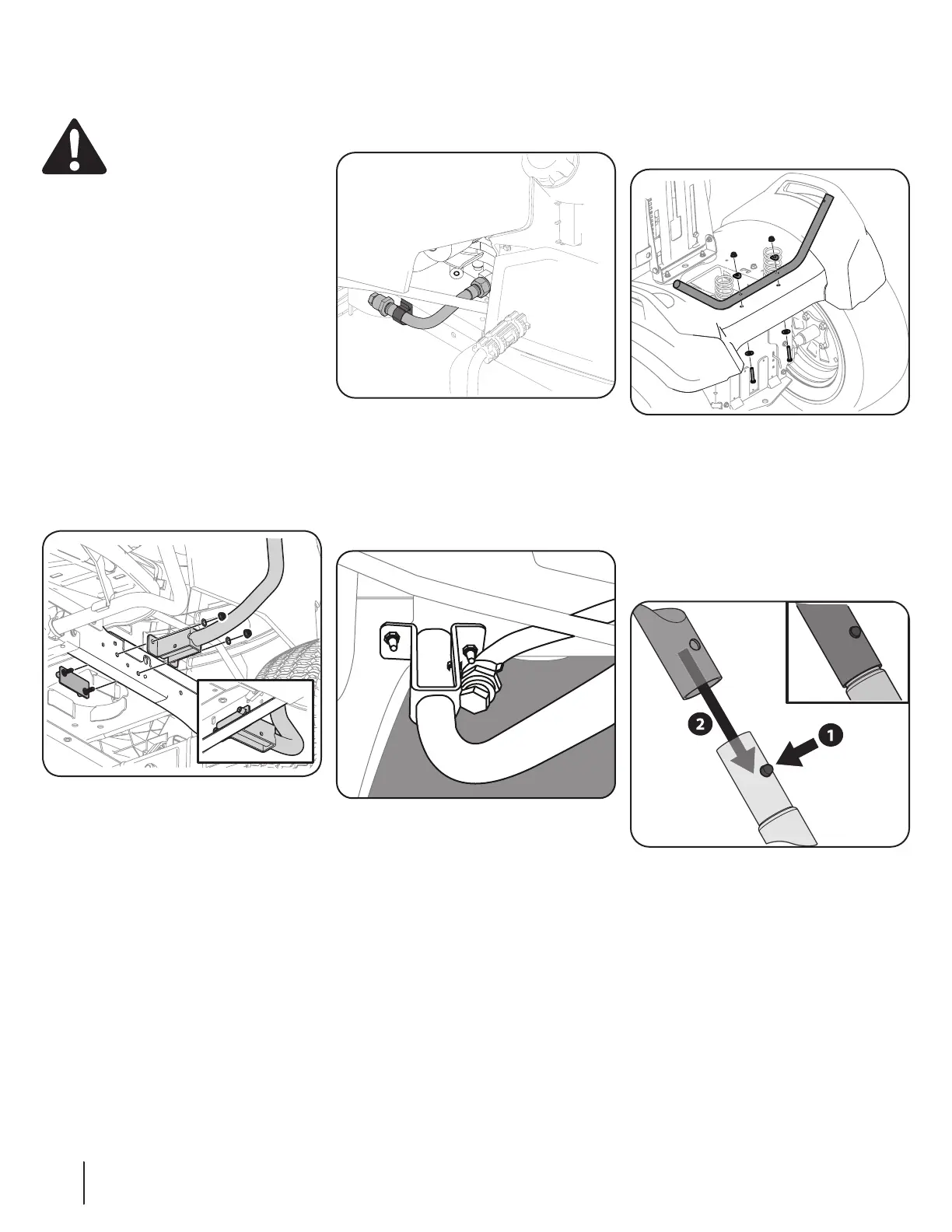 2

1