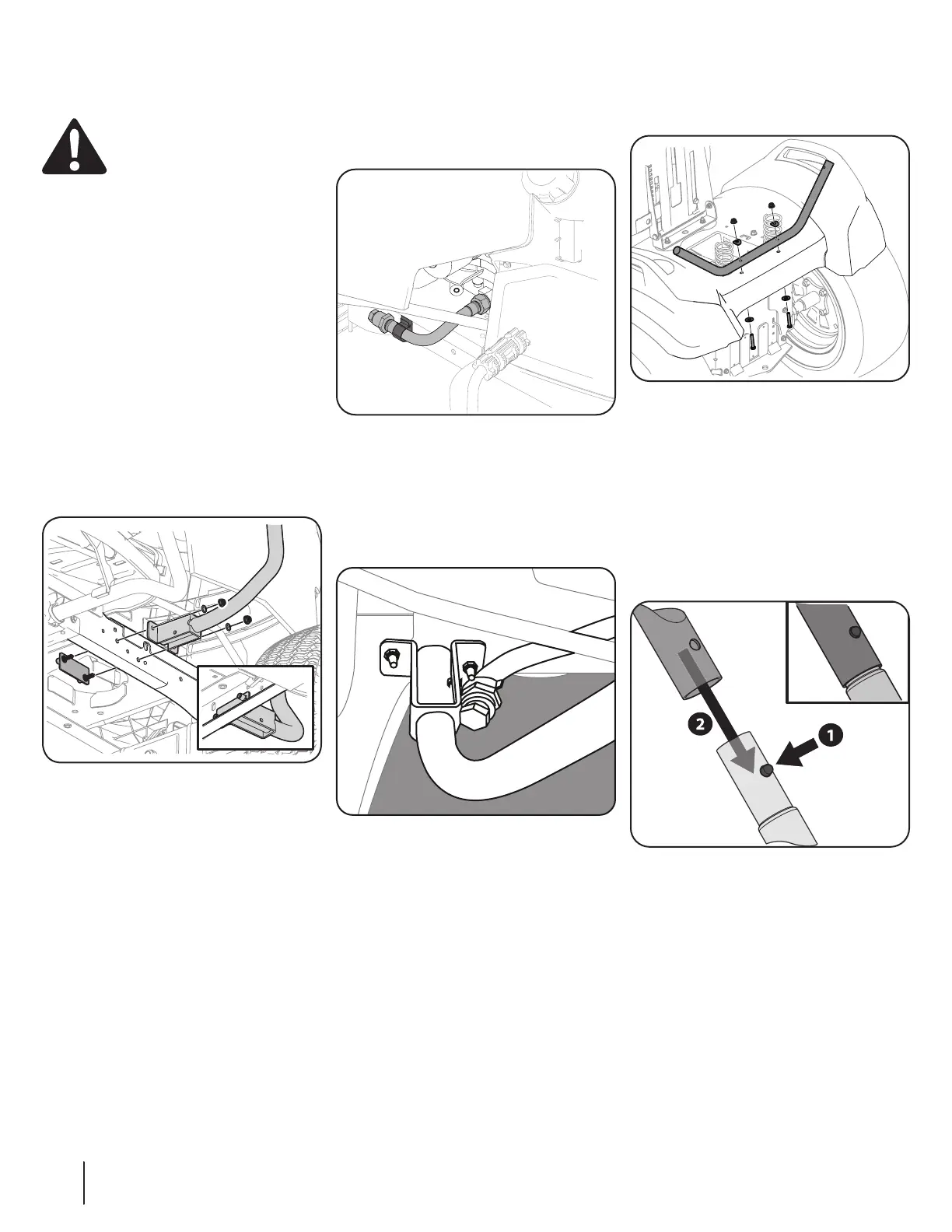 2

1