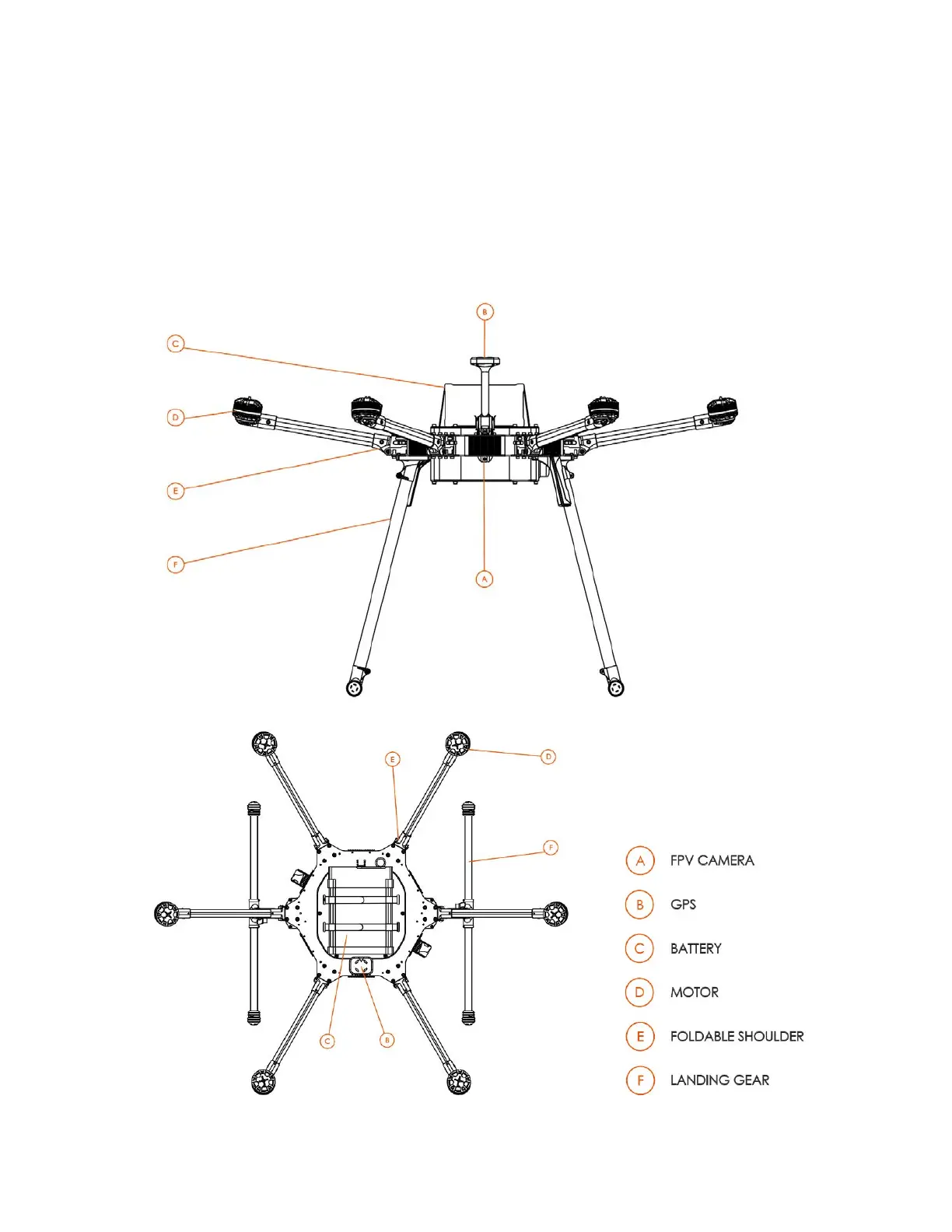 B
C
D
E
F
A

E
D
F
C
B

A FPV CAMERA
B GPS
C BATTERY
D MOTOR
E FOLDABLE SHOULDER
F LANDING GEAR