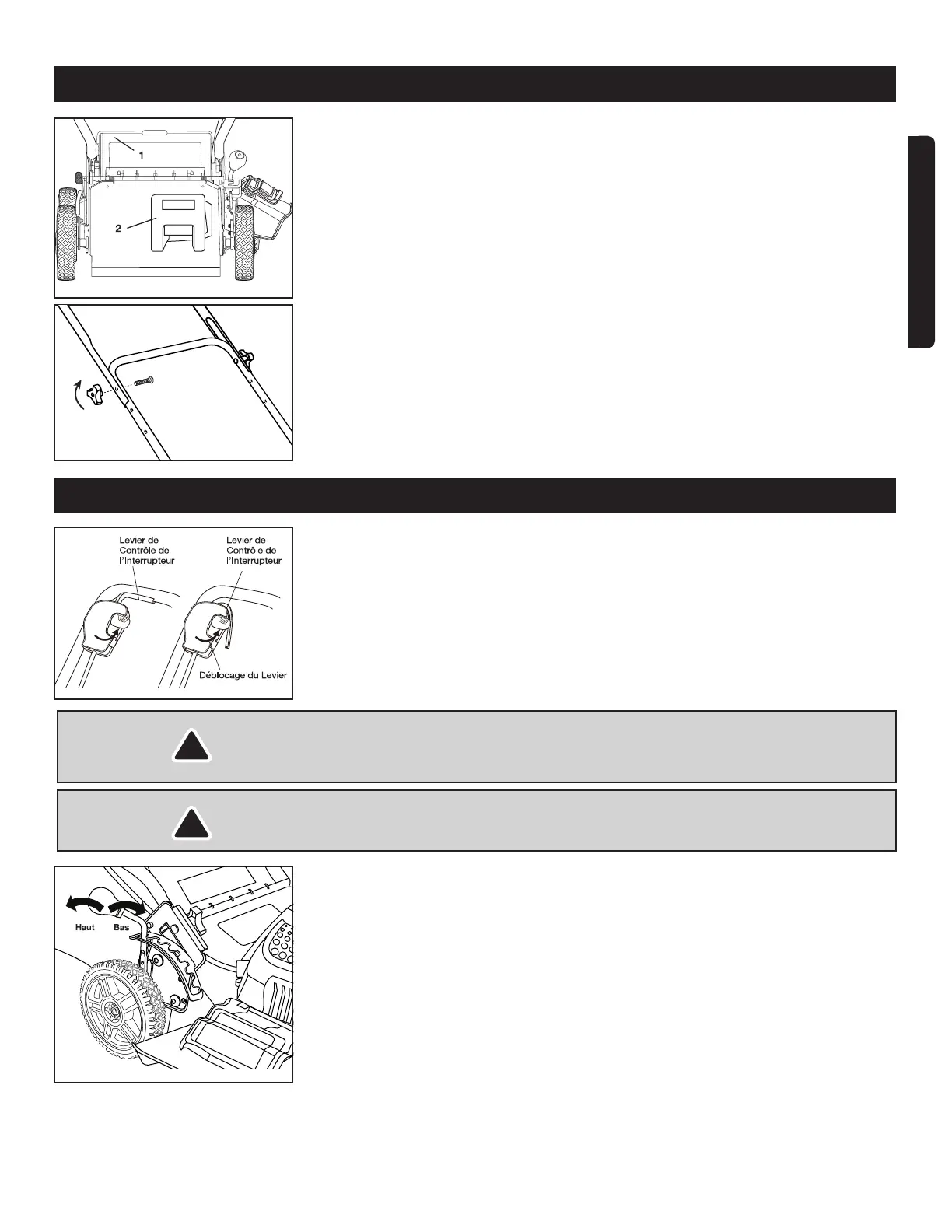 1

2

Levier de Contrôle de l'Interrupteur

Levier de Contrôle de l'Interrupteur

Déblocage du Levier

Haut

Bas