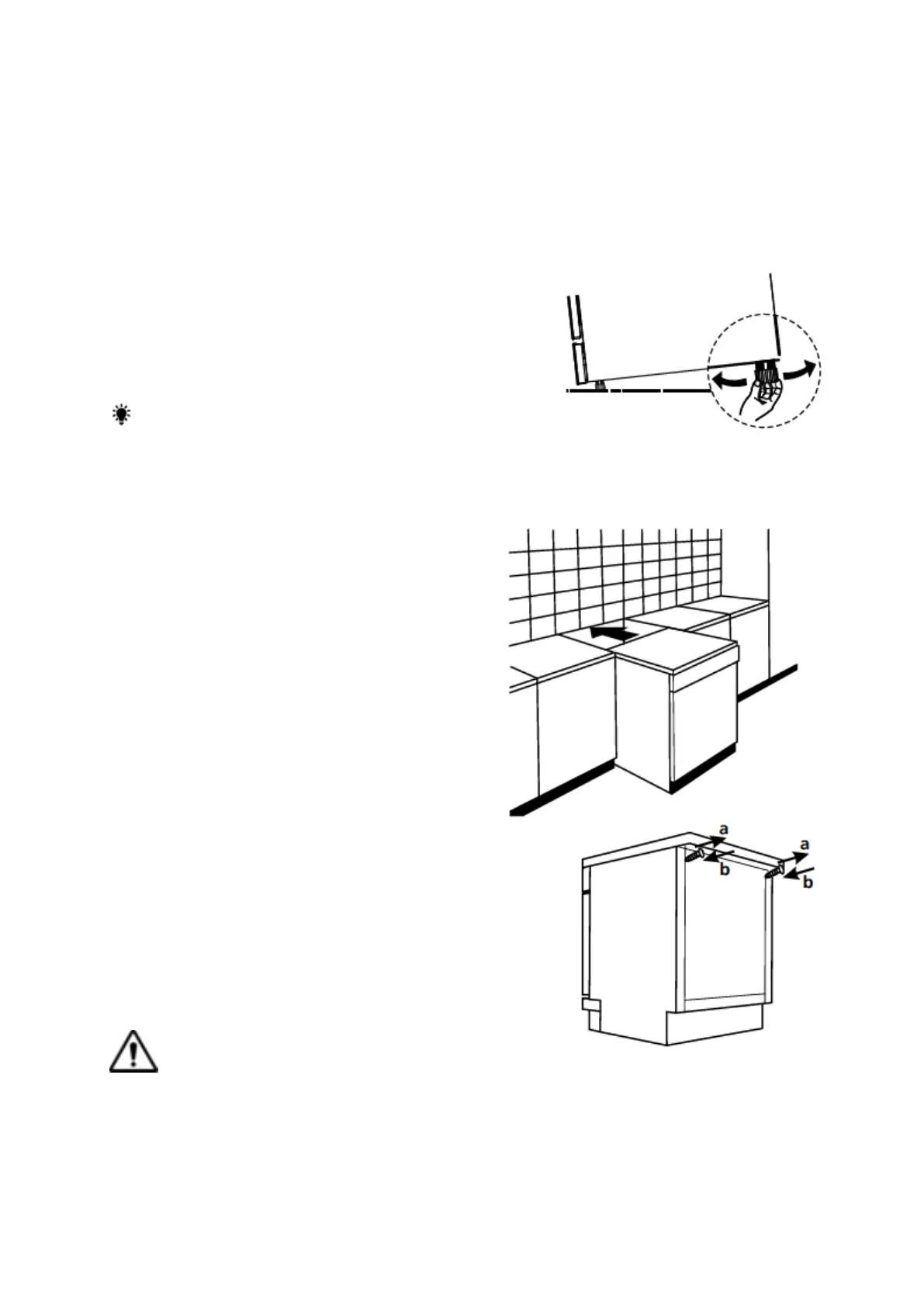 a
b
a
b