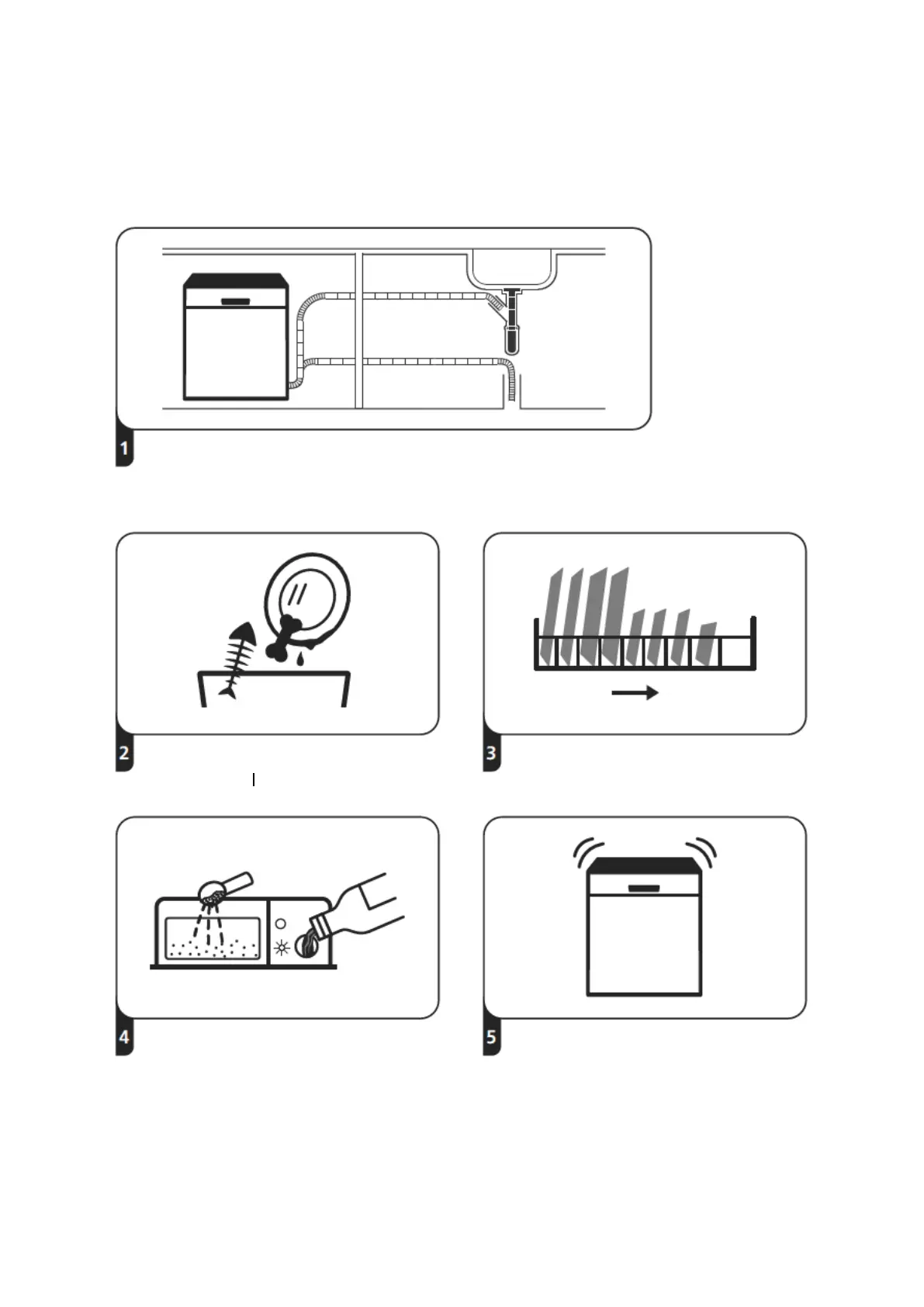 1

2

3

4

5